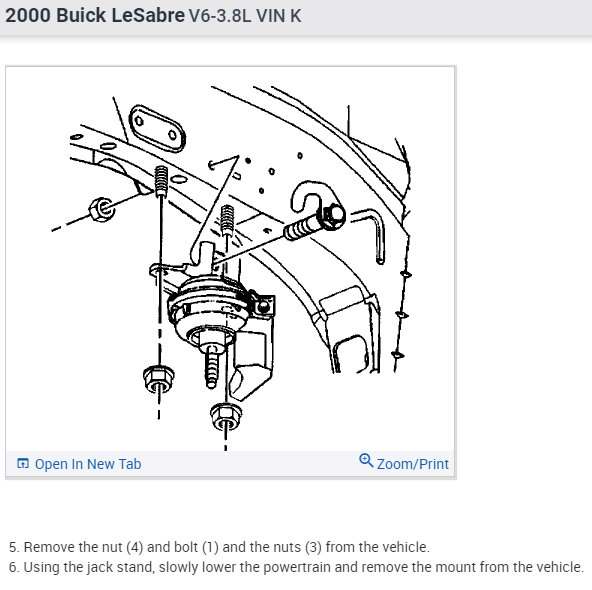 2000 Buick LeSabre V6-3.8L VIN K

Open In New Tab

Zoom/Print

5. Remove the nut (4) and bolt (1) and the nuts (3) from the vehicle.
6. Using the jack stand, slowly lower the powertrain and remove the mount from the vehicle.