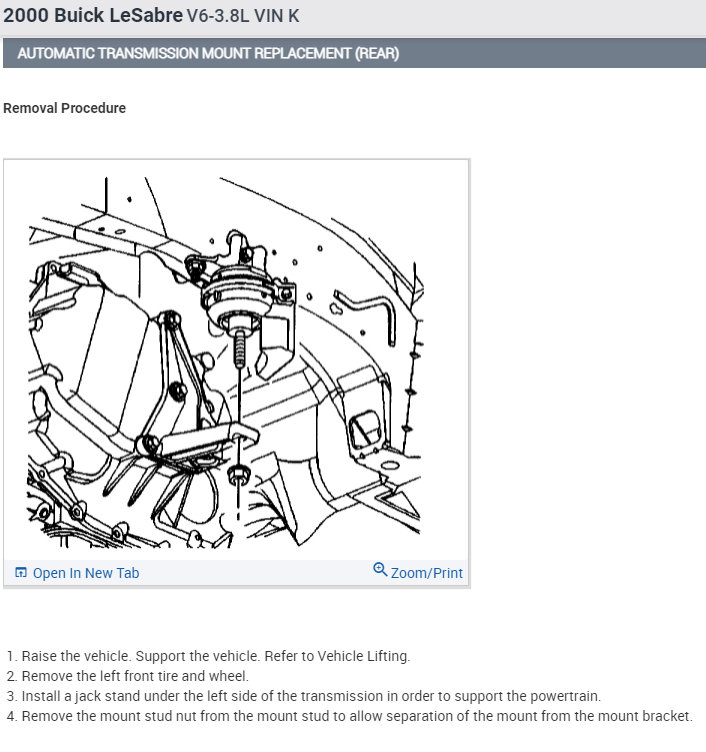 2000 Buick LeSabre V6-3.8L VIN K

AUTOMATIC TRANSMISSION MOUNT REPLACEMENT (REAR)

Removal Procedure

Open In New Tab

Zoom/Print

1. Raise the vehicle. Support the vehicle. Refer to Vehicle Lifting.
2. Remove the left front tire and wheel.
3. Install a jack stand under the left side of the transmission in order to support the powertrain.
4. Remove the mount stud nut from the mount stud to allow separation of the mount from the mount bracket.