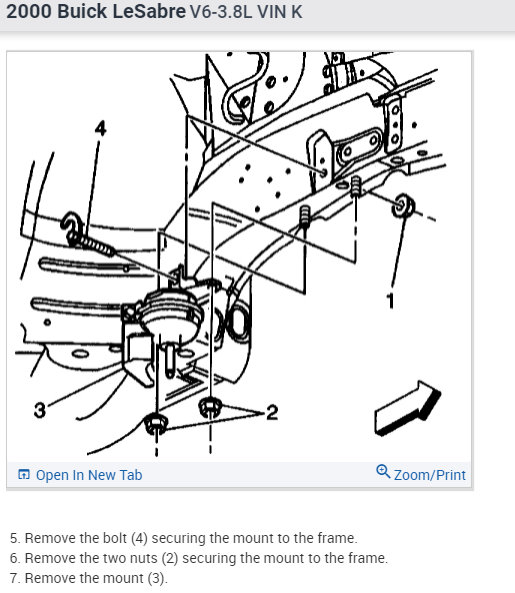 2000 Buick LeSabre V6-3.8L VIN K

4

1

3

2

Open In New Tab

Zoom/Print

5. Remove the bolt (4) securing the mount to the frame.
6. Remove the two nuts (2) securing the mount to the frame.
7. Remove the mount (3).