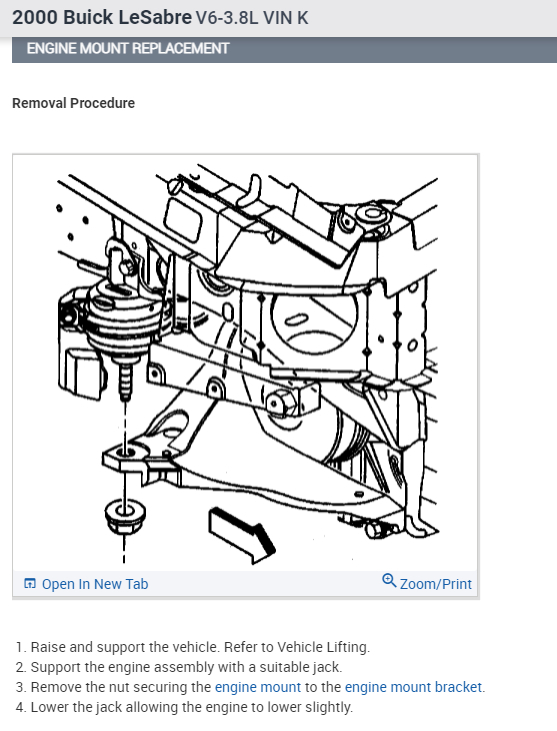 2000 Buick LeSabre V6-3.8L VIN K

ENGINE MOUNT REPLACEMENT

Removal Procedure

Open In New Tab

Zoom/Print

1. Raise and support the vehicle. Refer to Vehicle Lifting.
2. Support the engine assembly with a suitable jack.
3. Remove the nut securing the engine mount to the engine mount bracket.
4. Lower the jack allowing the engine to lower slightly.