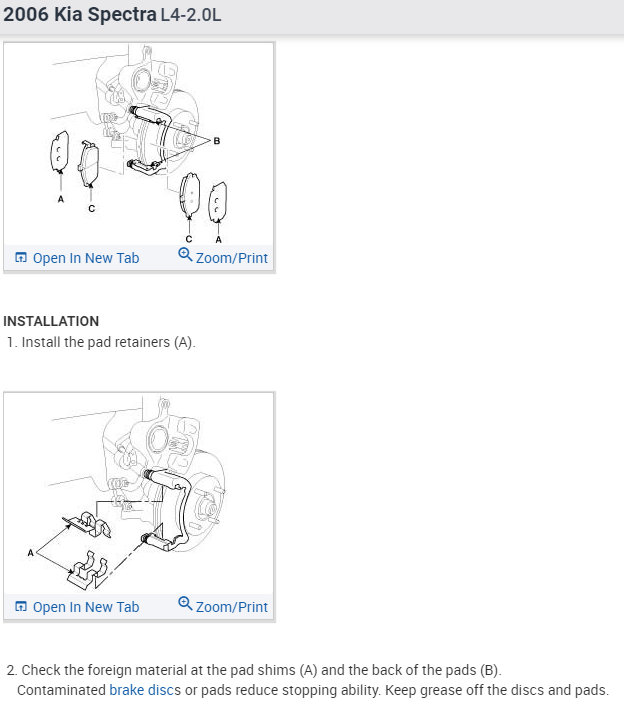 2006 Kia Spectra L4-2.0L

B
A
C
C
A

Open In New Tab Zoom/Print

INSTALLATION
1. Install the pad retainers (A).

A

Open In New Tab Zoom/Print

2. Check the foreign material at the pad shims (A) and the back of the pads (B). Contaminated brake discs or pads reduce stopping ability. Keep grease off the discs and pads.