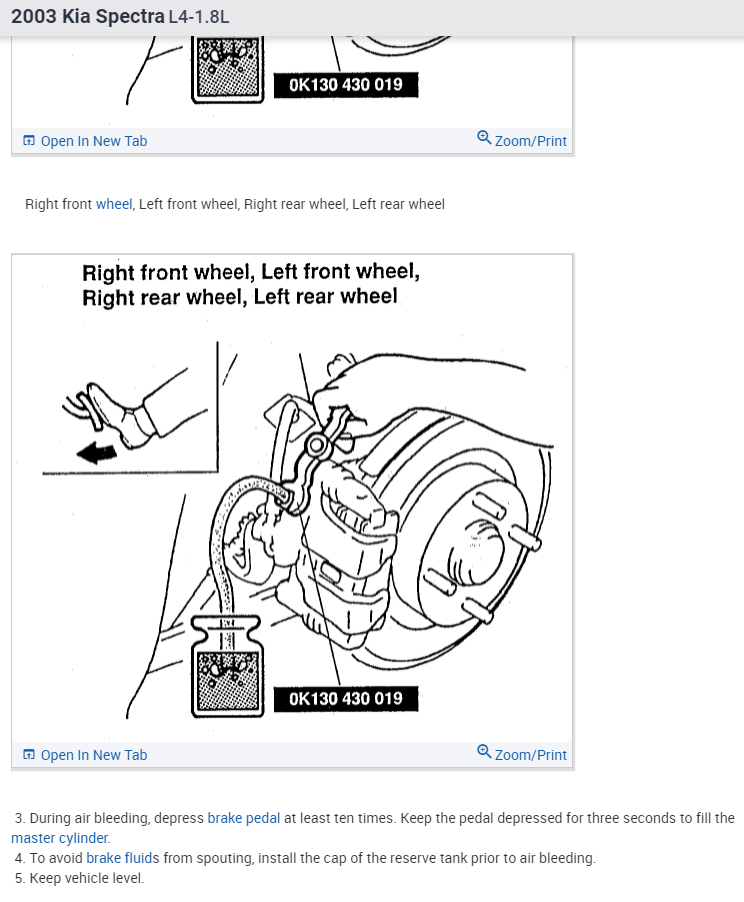 2003 Kia Spectra L4-1.8L

0K130 430 019

Open In New Tab

Zoom/Print

Right front wheel, Left front wheel, Right rear wheel, Left rear wheel

Right front wheel, Left front wheel,
Right rear wheel, Left rear wheel

0K130 430 019

Open In New Tab

Zoom/Print

3. During air bleeding, depress brake pedal at least ten times. Keep the pedal depressed for three seconds to fill the master cylinder.
4. To avoid brake fluids from spouting, install the cap of the reserve tank prior to air bleeding.
5. Keep vehicle level.