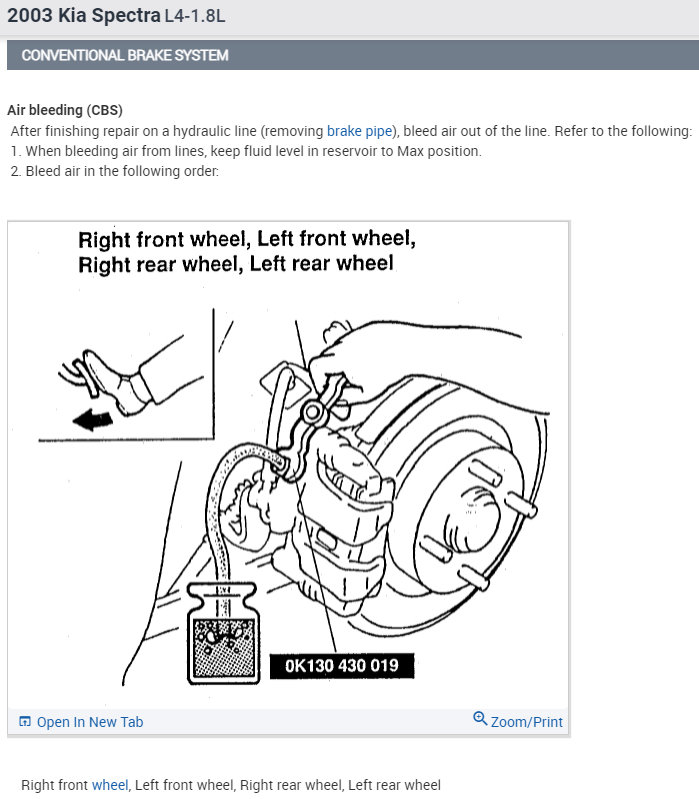 2003 Kia Spectra L4-1.8L

CONVENTIONAL BRAKE SYSTEM

Air bleeding (CBS)

After finishing repair on a hydraulic line (removing brake pipe), bleed air out of the line. Refer to the following:
1. When bleeding air from lines, keep fluid level in reservoir to Max position.
2. Bleed air in the following order:

Right front wheel, Left front wheel, Right rear wheel, Left rear wheel

0K130 430 019

Open In New Tab

Zoom/Print

Right front wheel, Left front wheel, Right rear wheel, Left rear wheel