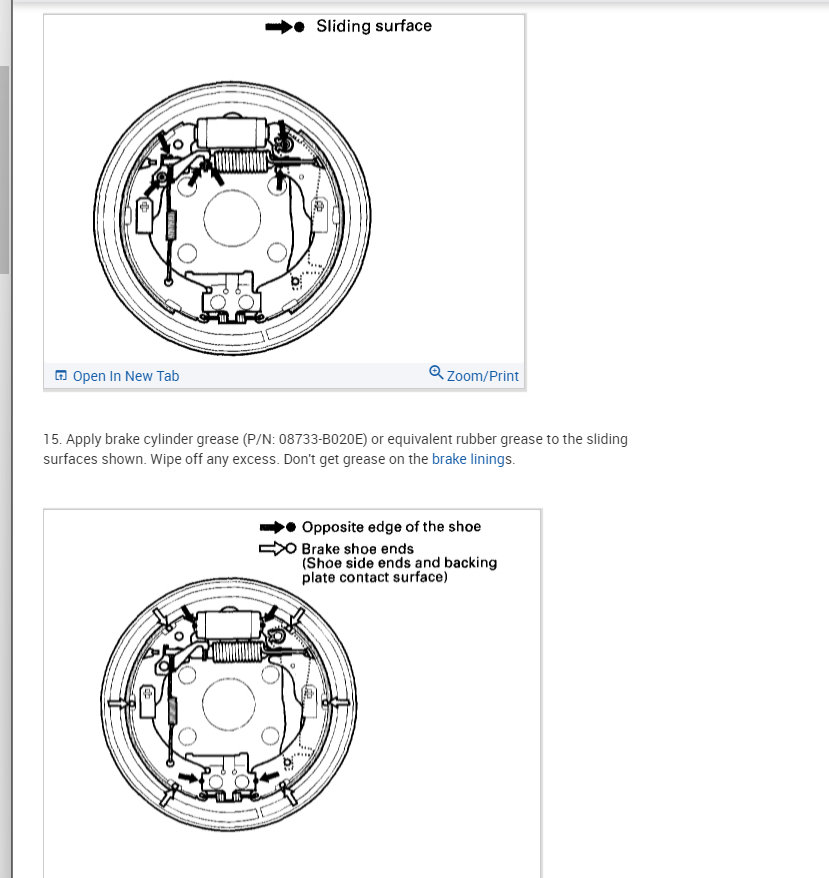 Sliding surface

Open In New Tab

Zoom/Print

15. Apply brake cylinder grease (P/N: 08733-B020E) or equivalent rubber grease to the sliding surfaces shown. Wipe off any excess. Don't get grease on the brake linings.

Opposite edge of the shoe
Brake shoe ends
(Shoe side ends and backing plate contact surface)