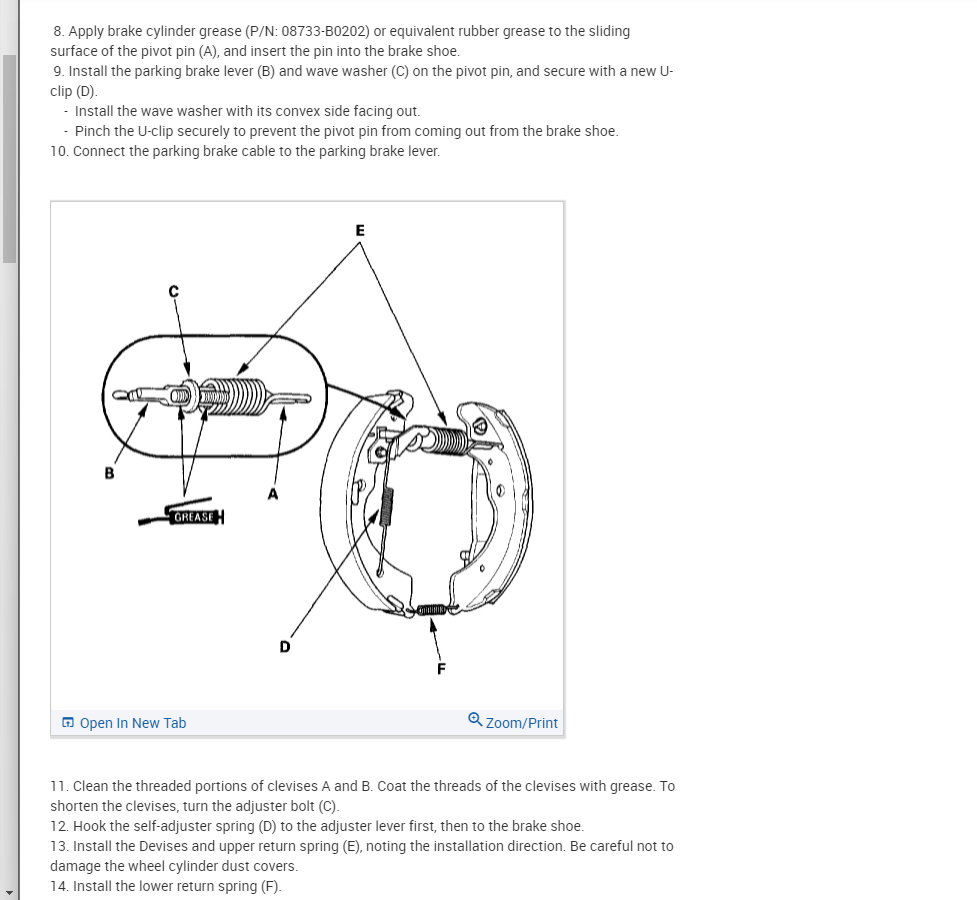 8. Apply brake cylinder grease (P/N: 08733-B0202) or equivalent rubber grease to the sliding surface of the pivot pin (A), and insert the pin into the brake shoe.
9. Install the parking brake lever (B) and wave washer (C) on the pivot pin, and secure with a new U-clip (D).
- Install the wave washer with its convex side facing out.
- Pinch the U-clip securely to prevent the pivot pin from coming out from the brake shoe.
10. Connect the parking brake cable to the parking brake lever.

E
C
B
A
GREASE
D
F

Open In New Tab
Zoom/Print

11. Clean the threaded portions of clevises A and B. Coat the threads of the clevises with grease. To shorten the clevises, turn the adjuster bolt (C).
12. Hook the self-adjuster spring (D) to the adjuster lever first, then to the brake shoe.
13. Install the Devises and upper return spring (E), noting the installation direction. Be careful not to damage the wheel cylinder dust covers.
14. Install the lower return spring (F).