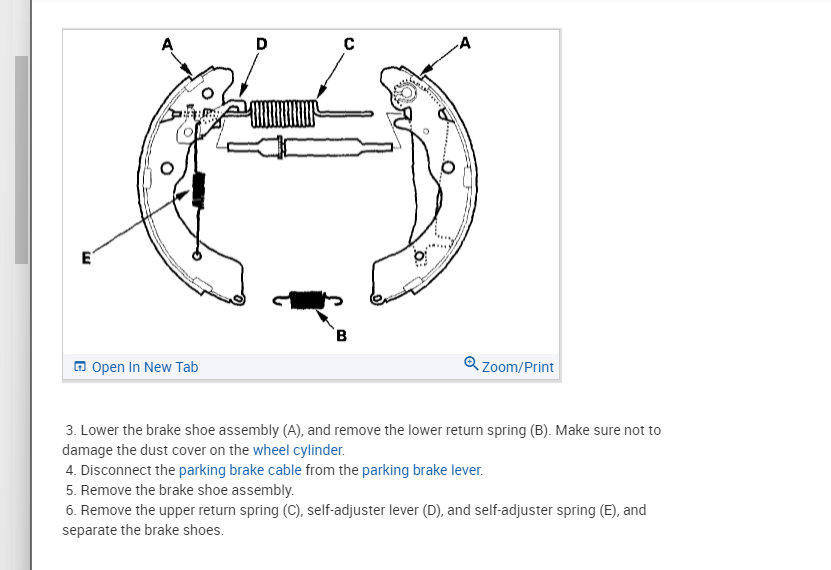 A
D
C
A
E
B

Open In New Tab
Zoom/Print

3. Lower the brake shoe assembly (A), and remove the lower return spring (B). Make sure not to damage the dust cover on the wheel cylinder.
4. Disconnect the parking brake cable from the parking brake lever.
5. Remove the brake shoe assembly.
6. Remove the upper return spring (C), self-adjuster lever (D), and self-adjuster spring (E), and separate the brake shoes.