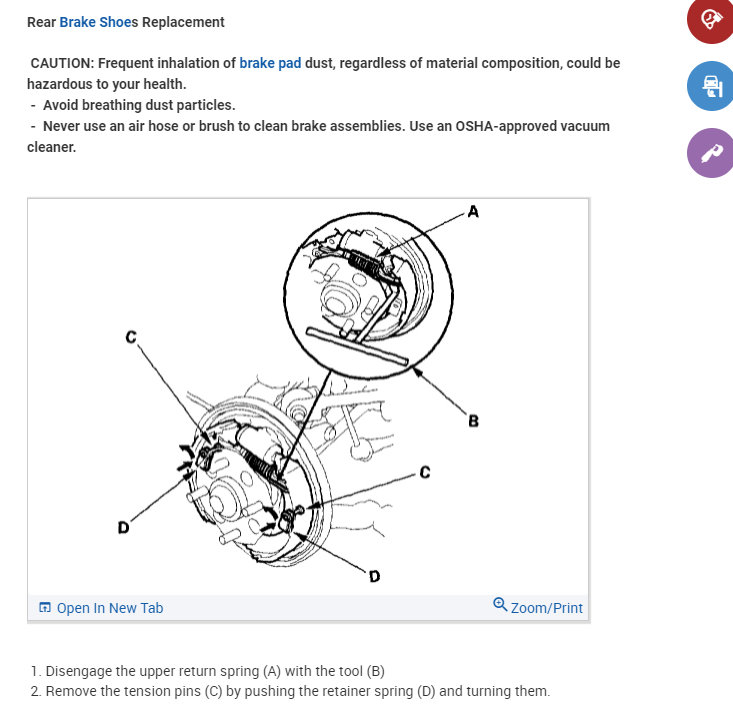 Rear Brake Shoes Replacement

CAUTION: Frequent inhalation of brake pad dust, regardless of material composition, could be hazardous to your health.
- Avoid breathing dust particles.
- Never use an air hose or brush to clean brake assemblies. Use an OSHA-approved vacuum cleaner.

A
C
B
C
D
D

Open In New Tab
Zoom/Print

1. Disengage the upper return spring (A) with the tool (B)
2. Remove the tension pins (C) by pushing the retainer spring (D) and turning them.