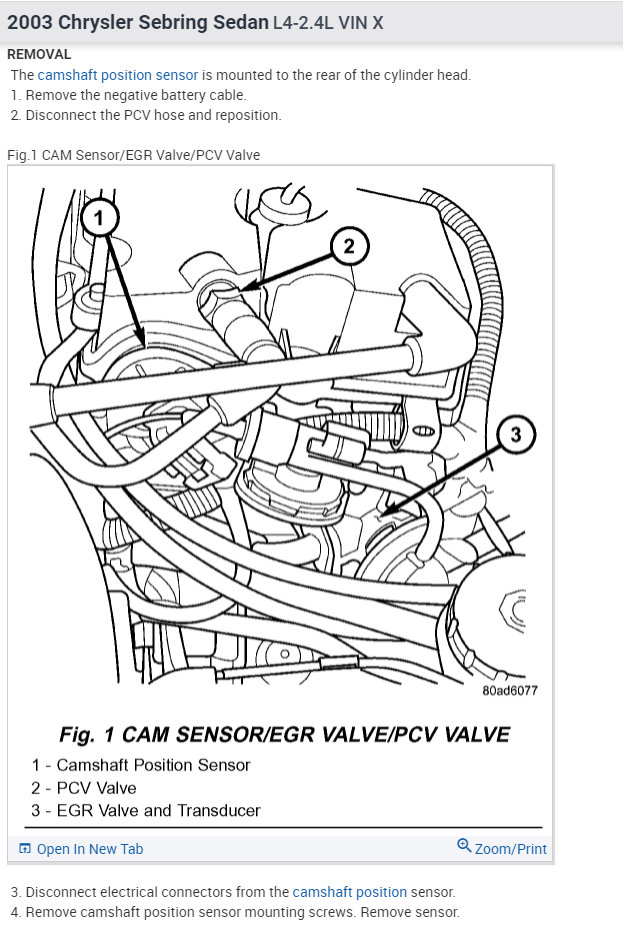 2003 Chrysler Sebring Sedan L4-2.4L VIN X

REMOVAL

The camshaft position sensor is mounted to the rear of the cylinder head.

1. Remove the negative battery cable.

2. Disconnect the PCV hose and reposition.

Fig.1 CAM Sensor/EGR Valve/PCV Valve

1

2

3

80ad6077

Fig. 1 CAM SENSOR/EGR VALVE/PCV VALVE

1 - Camshaft Position Sensor

2 - PCV Valve

3 - EGR Valve and Transducer

Open In New Tab

Zoom/Print

3. Disconnect electrical connectors from the camshaft position sensor.

4. Remove camshaft position sensor mounting screws. Remove sensor.