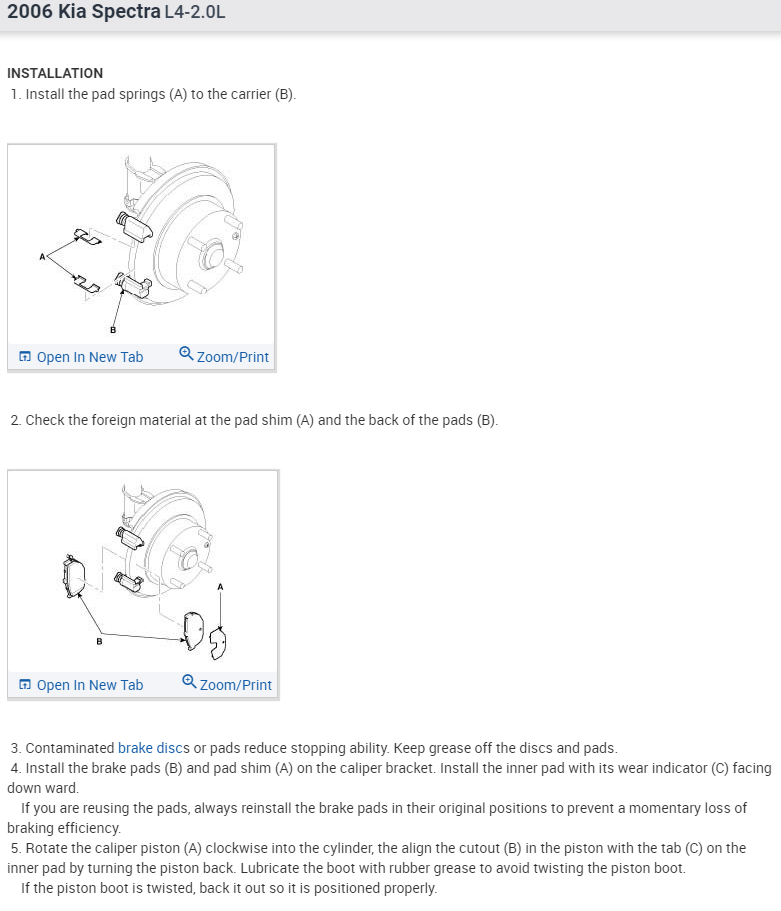 2006 Kia Spectra L4-2.0L

INSTALLATION
1. Install the pad springs (A) to the carrier (B).

A
B

Open In New Tab Zoom/Print

2. Check the foreign material at the pad shim (A) and the back of the pads (B).

A
B

Open In New Tab Zoom/Print

3. Contaminated brake discs or pads reduce stopping ability. Keep grease off the discs and pads.
4. Install the brake pads (B) and pad shim (A) on the caliper bracket. Install the inner pad with its wear indicator (C) facing down ward.
If you are reusing the pads, always reinstall the brake pads in their original positions to prevent a momentary loss of braking efficiency.
5. Rotate the caliper piston (A) clockwise into the cylinder, the align the cutout (B) in the piston with the tab (C) on the inner pad by turning the piston back. Lubricate the boot with rubber grease to avoid twisting the piston boot.
If the piston boot is twisted, back it out so it is positioned properly.