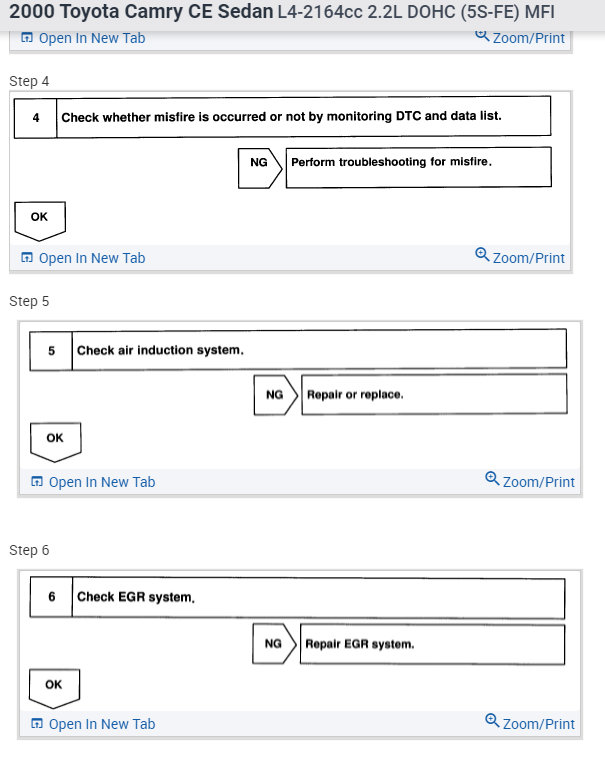 2000 Toyota Camry CE Sedan L4-2164cc 2.2L DOHC (5S-FE) MFI

Open In New Tab Zoom/Print

Step 4

4 Check whether misfire is occurred or not by monitoring DTC and data list.

NG Perform troubleshooting for misfire.

OK

Open In New Tab Zoom/Print

Step 5

5 Check air induction system.

NG Repair or replace.

OK

Open In New Tab Zoom/Print

Step 6

6 Check EGR system.

NG Repair EGR system.

OK

Open In New Tab Zoom/Print