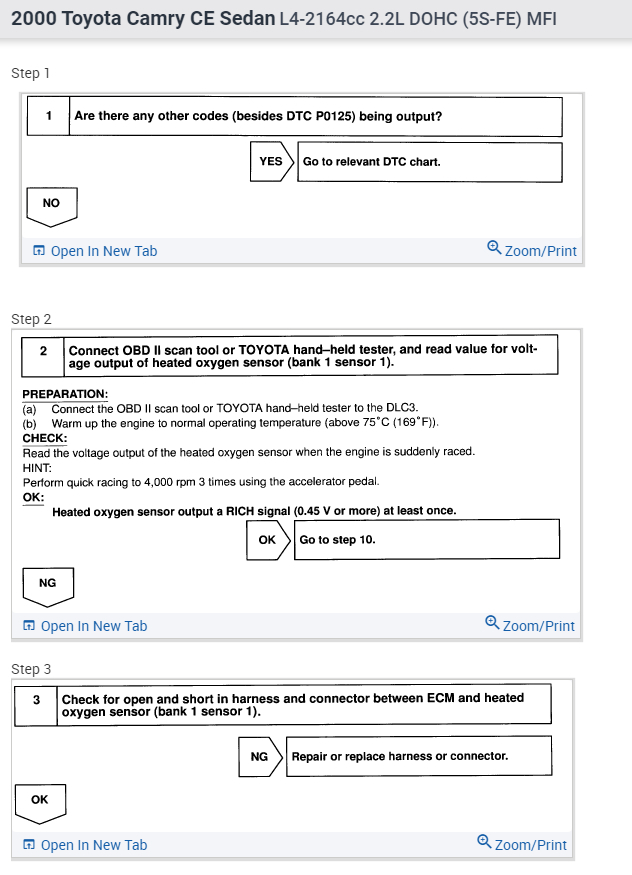 2000 Toyota Camry CE Sedan L4-2164cc 2.2L DOHC (5S-FE) MFI

Step 1

1 Are there any other codes (besides DTC P0125) being output?

YES Go to relevant DTC chart.

NO

Open In New Tab Zoom/Print

Step 2

2 Connect OBD II scan tool or TOYOTA hand–held tester, and read value for voltage output of heated oxygen sensor (bank 1 sensor 1).

PREPARATION:
(a) Connect the OBD II scan tool or TOYOTA hand–held tester to the DLC3.
(b) Warm up the engine to normal operating temperature (above 75°C (169°F)).
CHECK:
Read the voltage output of the heated oxygen sensor when the engine is suddenly raced.
HINT:
Perform quick racing to 4,000 rpm 3 times using the accelerator pedal.
OK:
Heated oxygen sensor output a RICH signal (0.45 V or more) at least once.

OK Go to step 10.

NG

Open In New Tab Zoom/Print

Step 3

3 Check for open and short in harness and connector between ECM and heated oxygen sensor (bank 1 sensor 1).

NG Repair or replace harness or connector.

OK

Open In New Tab Zoom/Print