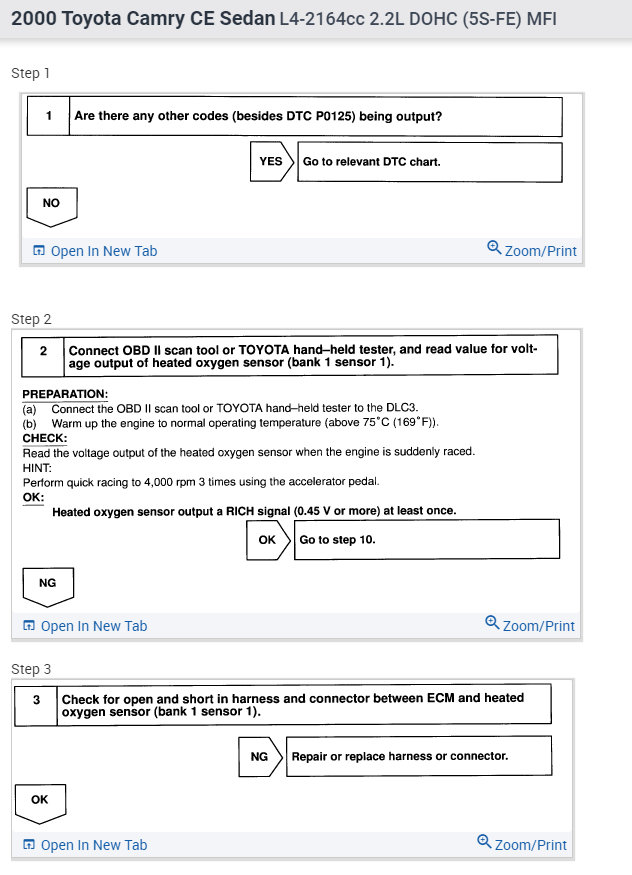 2000 Toyota Camry CE Sedan L4-2164cc 2.2L DOHC (5S-FE) MFI

Step 1

1 Are there any other codes (besides DTC P0125) being output?

YES Go to relevant DTC chart.

NO

Open In New Tab Zoom/Print

Step 2

2 Connect OBD II scan tool or TOYOTA hand–held tester, and read value for voltage output of heated oxygen sensor (bank 1 sensor 1).

PREPARATION:
(a) Connect the OBD II scan tool or TOYOTA hand–held tester to the DLC3.
(b) Warm up the engine to normal operating temperature (above 75°C (169°F)).
CHECK:
Read the voltage output of the heated oxygen sensor when the engine is suddenly raced.
HINT:
Perform quick racing to 4,000 rpm 3 times using the accelerator pedal.
OK:
Heated oxygen sensor output a RICH signal (0.45 V or more) at least once.

OK Go to step 10.

NG

Open In New Tab Zoom/Print

Step 3

3 Check for open and short in harness and connector between ECM and heated oxygen sensor (bank 1 sensor 1).

NG Repair or replace harness or connector.

OK

Open In New Tab Zoom/Print