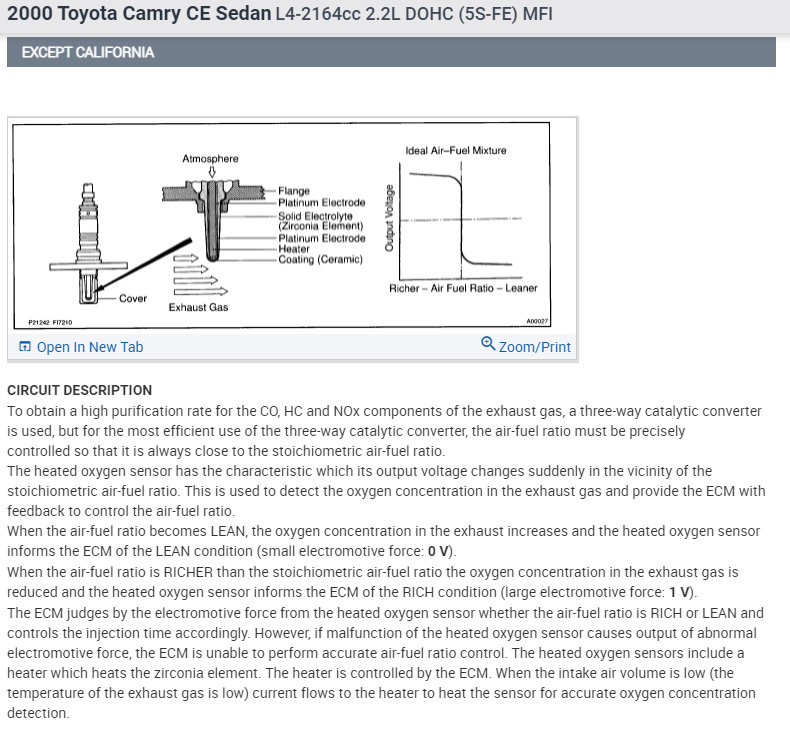 2000 Toyota Camry CE Sedan L4-2164cc 2.2L DOHC (5S-FE) MFI

EXCEPT CALIFORNIA

Atmosphere

Flange
Platinum Electrode
Solid Electrolyte (Zirconia Element)
Platinum Electrode
Heater
Coating (Ceramic)

Cover

Exhaust Gas

Ideal Air–Fuel Mixture

Output Voltage

Richer – Air Fuel Ratio – Leaner

P21242 FI7210

A00027

Open In New Tab

Zoom/Print

CIRCUIT DESCRIPTION

To obtain a high purification rate for the CO, HC and NOx components of the exhaust gas, a three-way catalytic converter is used, but for the most efficient use of the three-way catalytic converter, the air-fuel ratio must be precisely controlled so that it is always close to the stoichiometric air-fuel ratio.

The heated oxygen sensor has the characteristic which its output voltage changes suddenly in the vicinity of the stoichiometric air-fuel ratio. This is used to detect the oxygen concentration in the exhaust gas and provide the ECM with feedback to control the air-fuel ratio.

When the air-fuel ratio becomes LEAN, the oxygen concentration in the exhaust increases and the heated oxygen sensor informs the ECM of the LEAN condition (small electromotive force: 0 V).

When the air-fuel ratio is RICHER than the stoichiometric air-fuel ratio the oxygen concentration in the exhaust gas is reduced and the heated oxygen sensor informs the ECM of the RICH condition (large electromotive force: 1 V).

The ECM judges by the electromotive force from the heated oxygen sensor whether the air-fuel ratio is RICH or LEAN and controls the injection time accordingly. However, if malfunction of the heated oxygen sensor causes output of abnormal electromotive force, the ECM is unable to perform accurate air-fuel ratio control. The heated oxygen sensors include a heater which heats the zirconia element. The heater is controlled by the ECM. When the intake air volume is low (the temperature of the exhaust gas is low) current flows to the heater to heat the sensor for accurate oxygen concentration detection.