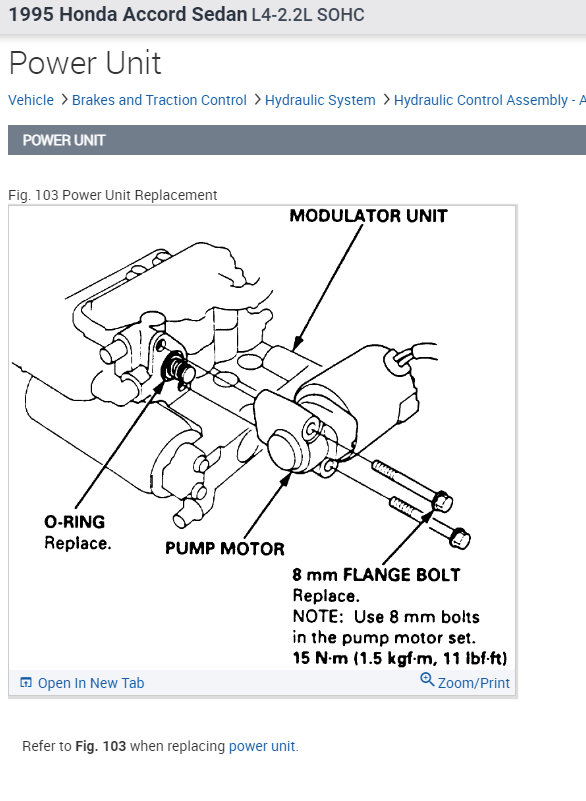 1995 Honda Accord Sedan L4-2.2L SOHC

Power Unit

Vehicle > Brakes and Traction Control > Hydraulic System > Hydraulic Control Assembly - A

POWER UNIT

Fig. 103 Power Unit Replacement

MODULATOR UNIT

O-RING
Replace.

PUMP MOTOR

8 mm FLANGE BOLT
Replace.
NOTE: Use 8 mm bolts in the pump motor set.
15 N·m (1.5 kgf·m, 11 lbf·ft)

Open In New Tab

Zoom/Print

Refer to Fig. 103 when replacing power unit.