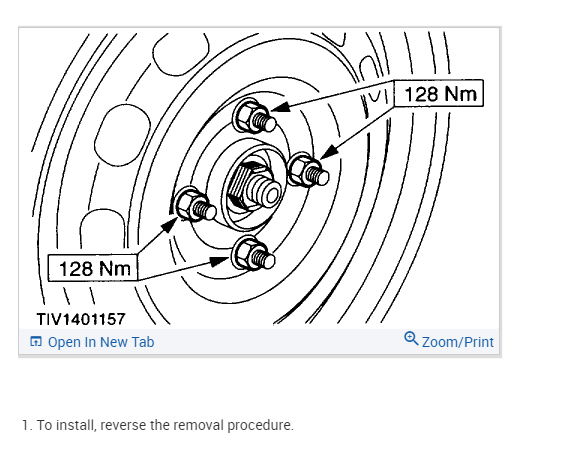 128 Nm

128 Nm

TIV1401157

Open In New Tab

Zoom/Print

1. To install, reverse the removal procedure.