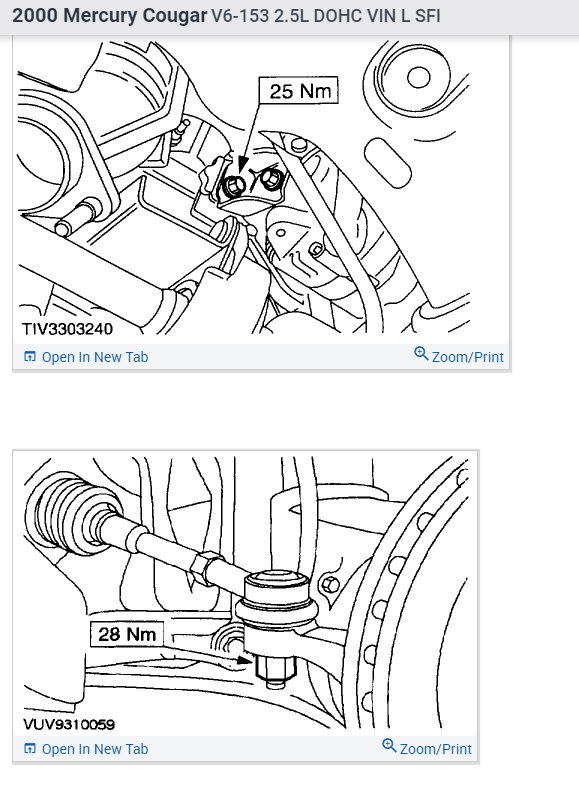 2000 Mercury Cougar V6-153 2.5L DOHC VIN L SFI

25 Nm

TIV3303240

Open In New Tab

Zoom/Print

28 Nm

VUV9310059

Open In New Tab

Zoom/Print