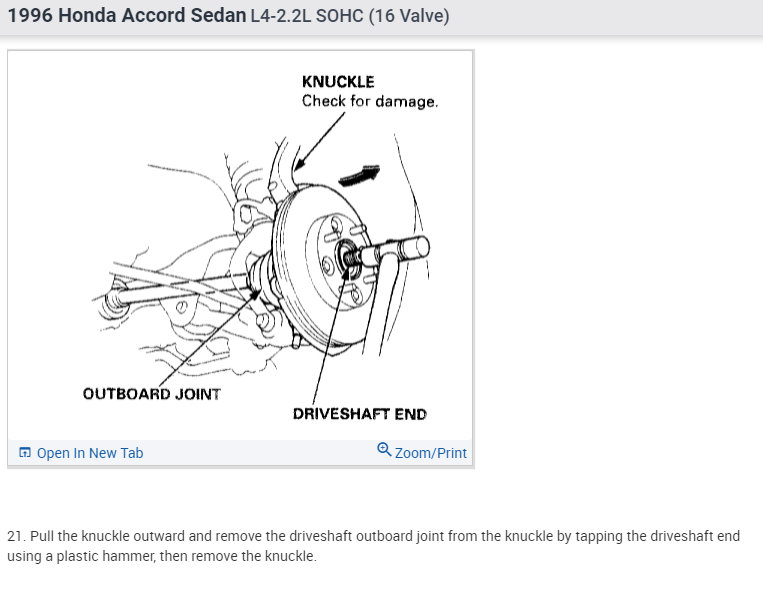 1996 Honda Accord Sedan L4-2.2L SOHC (16 Valve)

KNUCKLE
Check for damage.

OUTBOARD JOINT

DRIVESHAFT END

Open In New Tab

Zoom/Print

21. Pull the knuckle outward and remove the driveshaft outboard joint from the knuckle by tapping the driveshaft end using a plastic hammer, then remove the knuckle.