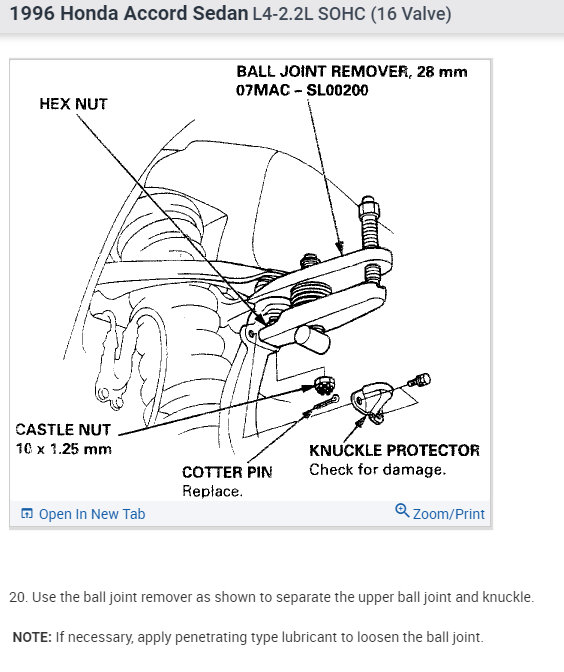 1996 Honda Accord Sedan L4-2.2L SOHC (16 Valve)

BALL JOINT REMOVER, 28 mm
07MAC – SL00200

HEX NUT

CASTLE NUT
10 x 1.25 mm

COTTER PIN
Replace.

KNUCKLE PROTECTOR
Check for damage.

Open In New Tab

Zoom/Print

20. Use the ball joint remover as shown to separate the upper ball joint and knuckle.

NOTE: If necessary, apply penetrating type lubricant to loosen the ball joint.