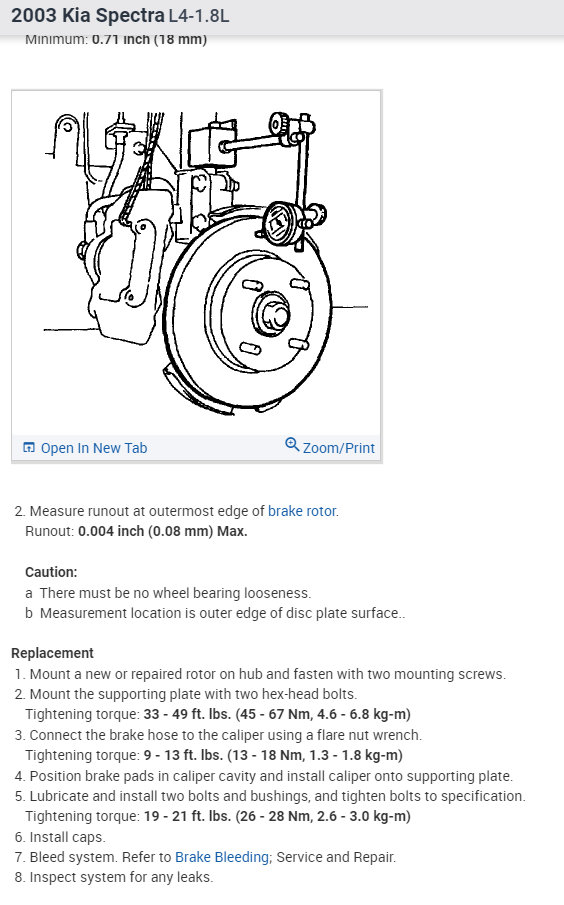 2003 Kia Spectra L4-1.8L
Minimum: 0.71 inch (18 mm)

Open In New Tab
Zoom/Print

2. Measure runout at outermost edge of brake rotor.
Runout: 0.004 inch (0.08 mm) Max.

Caution:
a There must be no wheel bearing looseness.
b Measurement location is outer edge of disc plate surface..

Replacement
1. Mount a new or repaired rotor on hub and fasten with two mounting screws.
2. Mount the supporting plate with two hex-head bolts.
Tightening torque: 33 - 49 ft. lbs. (45 - 67 Nm, 4.6 - 6.8 kg-m)
3. Connect the brake hose to the caliper using a flare nut wrench.
Tightening torque: 9 - 13 ft. lbs. (13 - 18 Nm, 1.3 - 1.8 kg-m)
4. Position brake pads in caliper cavity and install caliper onto supporting plate.
5. Lubricate and install two bolts and bushings, and tighten bolts to specification.
Tightening torque: 19 - 21 ft. lbs. (26 - 28 Nm, 2.6 - 3.0 kg-m)
6. Install caps.
7. Bleed system. Refer to Brake Bleeding; Service and Repair.
8. Inspect system for any leaks.