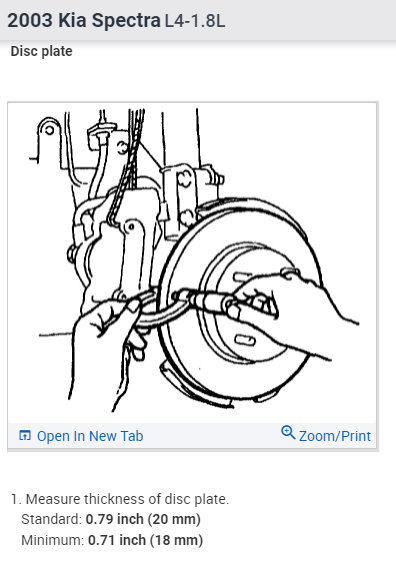 2003 Kia Spectra L4-1.8L

Disc plate

Open In New Tab

Zoom/Print

1. Measure thickness of disc plate.
Standard: 0.79 inch (20 mm)
Minimum: 0.71 inch (18 mm)