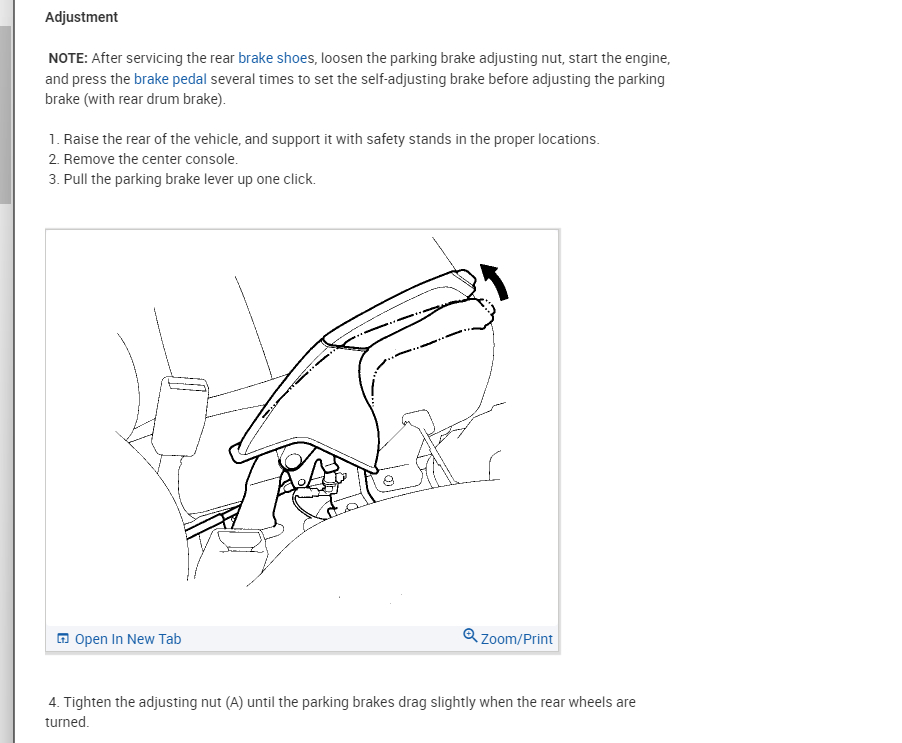 Adjustment

NOTE: After servicing the rear brake shoes, loosen the parking brake adjusting nut, start the engine, and press the brake pedal several times to set the self-adjusting brake before adjusting the parking brake (with rear drum brake).

1. Raise the rear of the vehicle, and support it with safety stands in the proper locations.
2. Remove the center console.
3. Pull the parking brake lever up one click.

Open In New Tab
Zoom/Print

4. Tighten the adjusting nut (A) until the parking brakes drag slightly when the rear wheels are turned.