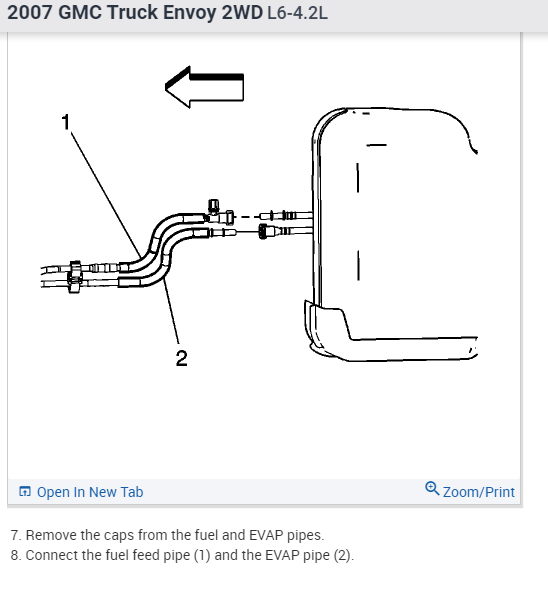 2007 GMC Truck Envoy 2WD L6-4.2L

1

2

Open In New Tab

Zoom/Print

7. Remove the caps from the fuel and EVAP pipes.
8. Connect the fuel feed pipe (1) and the EVAP pipe (2).