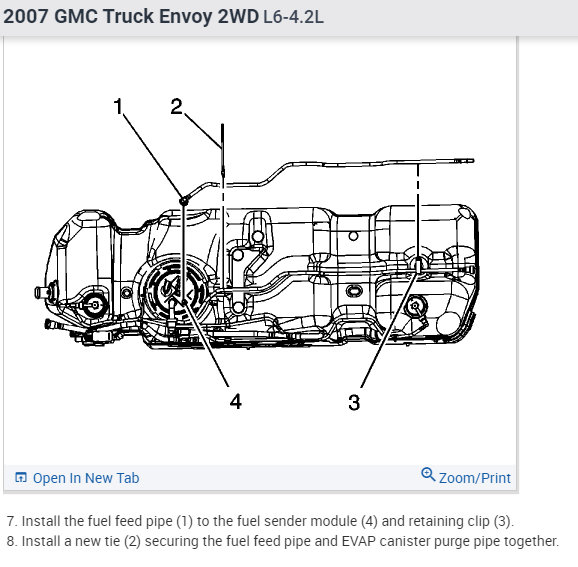 2007 GMC Truck Envoy 2WD L6-4.2L

1
2
4
3

Open In New Tab
Zoom/Print

7. Install the fuel feed pipe (1) to the fuel sender module (4) and retaining clip (3).
8. Install a new tie (2) securing the fuel feed pipe and EVAP canister purge pipe together.