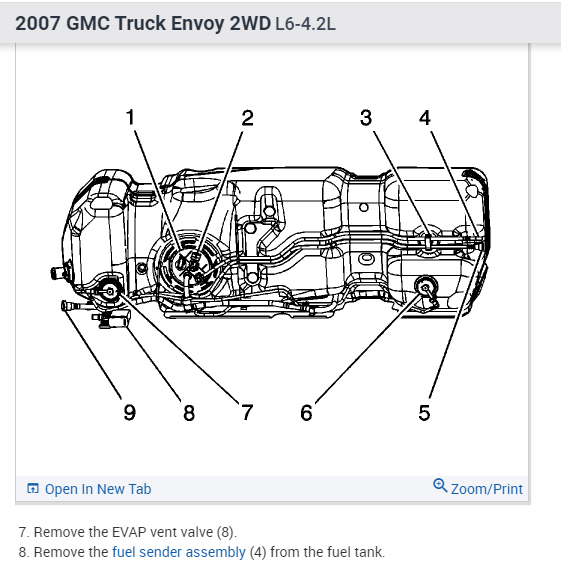 2007 GMC Truck Envoy 2WD L6-4.2L

1
2
3
4
9
8
7
6
5

Open In New Tab
Zoom/Print

7. Remove the EVAP vent valve (8).
8. Remove the fuel sender assembly (4) from the fuel tank.