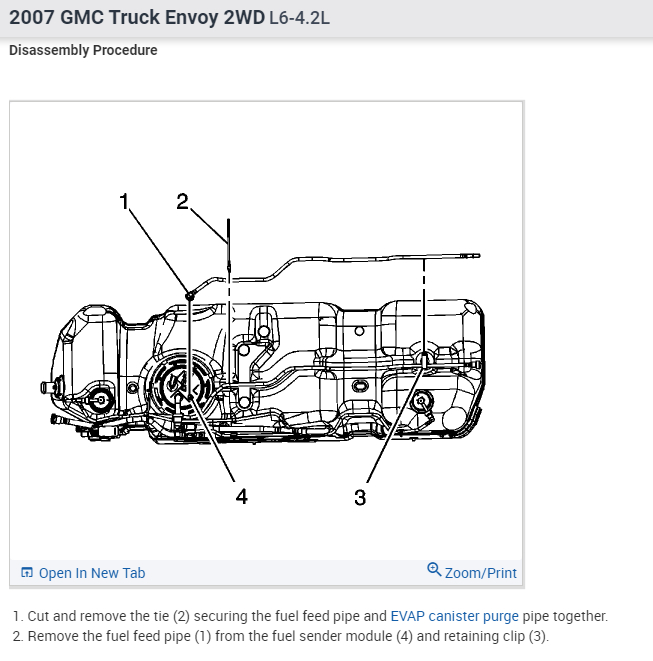 2007 GMC Truck Envoy 2WD L6-4.2L

Disassembly Procedure

1
2
4
3

Open In New Tab
Zoom/Print

1. Cut and remove the tie (2) securing the fuel feed pipe and EVAP canister purge pipe together.
2. Remove the fuel feed pipe (1) from the fuel sender module (4) and retaining clip (3).