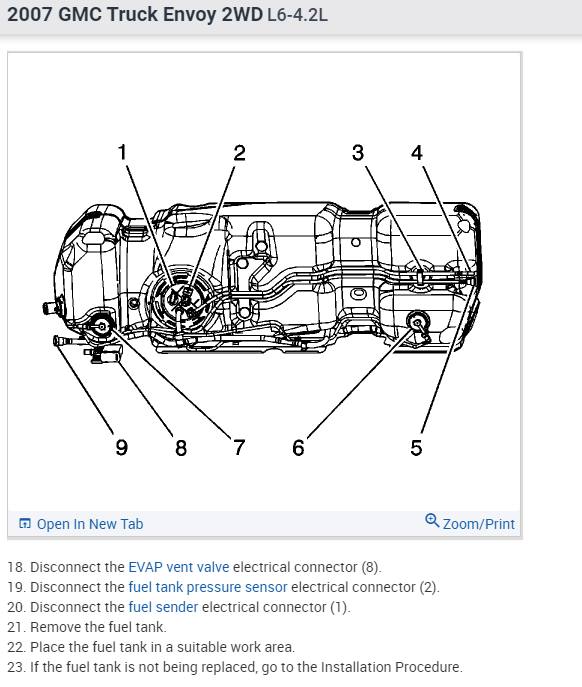 2007 GMC Truck Envoy 2WD L6-4.2L

1 2 3 4

9 8 7 6 5

Open In New Tab

Zoom/Print

18. Disconnect the EVAP vent valve electrical connector (8).
19. Disconnect the fuel tank pressure sensor electrical connector (2).
20. Disconnect the fuel sender electrical connector (1).
21. Remove the fuel tank.
22. Place the fuel tank in a suitable work area.
23. If the fuel tank is not being replaced, go to the Installation Procedure.