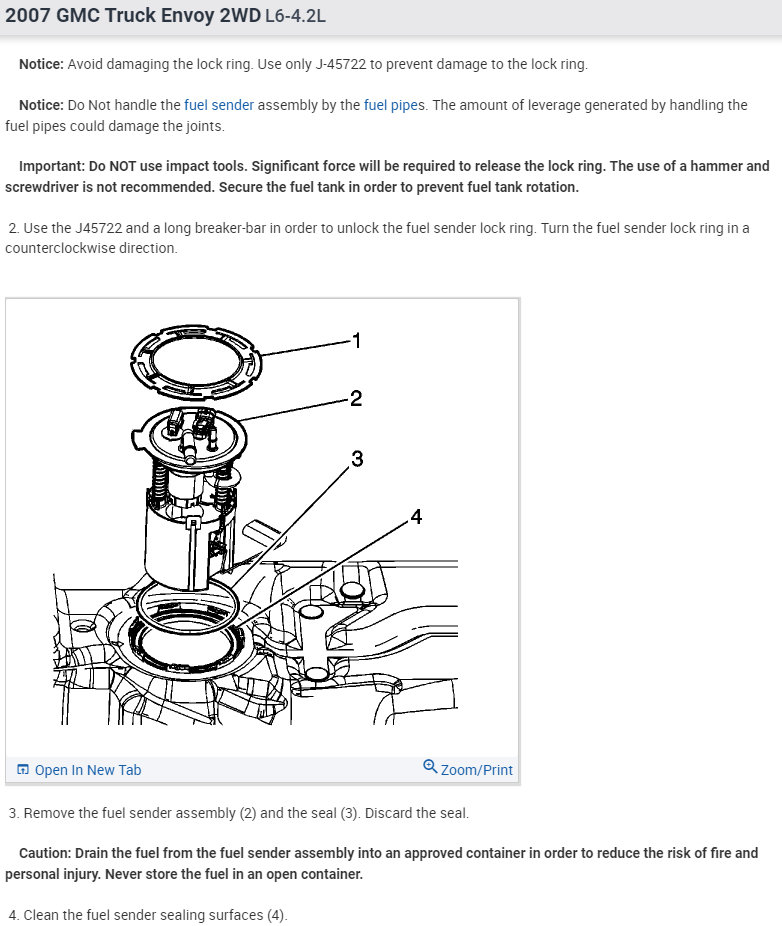 2007 GMC Truck Envoy 2WD L6-4.2L

Notice: Avoid damaging the lock ring. Use only J-45722 to prevent damage to the lock ring.

Notice: Do Not handle the fuel sender assembly by the fuel pipes. The amount of leverage generated by handling the fuel pipes could damage the joints.

Important: Do NOT use impact tools. Significant force will be required to release the lock ring. The use of a hammer and screwdriver is not recommended. Secure the fuel tank in order to prevent fuel tank rotation.

2. Use the J45722 and a long breaker-bar in order to unlock the fuel sender lock ring. Turn the fuel sender lock ring in a counterclockwise direction.

1
2
3
4

Open In New Tab

Zoom/Print

3. Remove the fuel sender assembly (2) and the seal (3). Discard the seal.

Caution: Drain the fuel from the fuel sender assembly into an approved container in order to reduce the risk of fire and personal injury. Never store the fuel in an open container.

4. Clean the fuel sender sealing surfaces (4).