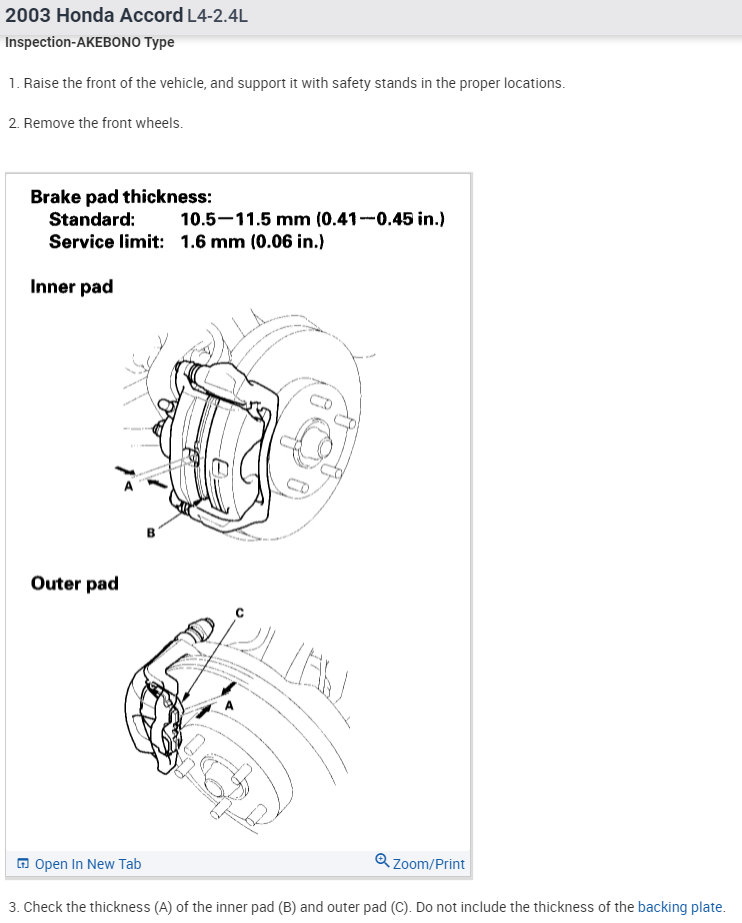 2003 Honda Accord L4-2.4L
Inspection-AKEBONO Type

1. Raise the front of the vehicle, and support it with safety stands in the proper locations.

2. Remove the front wheels.

Brake pad thickness:
Standard: 10.5—11.5 mm (0.41—0.45 in.)
Service limit: 1.6 mm (0.06 in.)

Inner pad

A

B

Outer pad

C

A

Open In New Tab

Zoom/Print

3. Check the thickness (A) of the inner pad (B) and outer pad (C). Do not include the thickness of the backing plate.