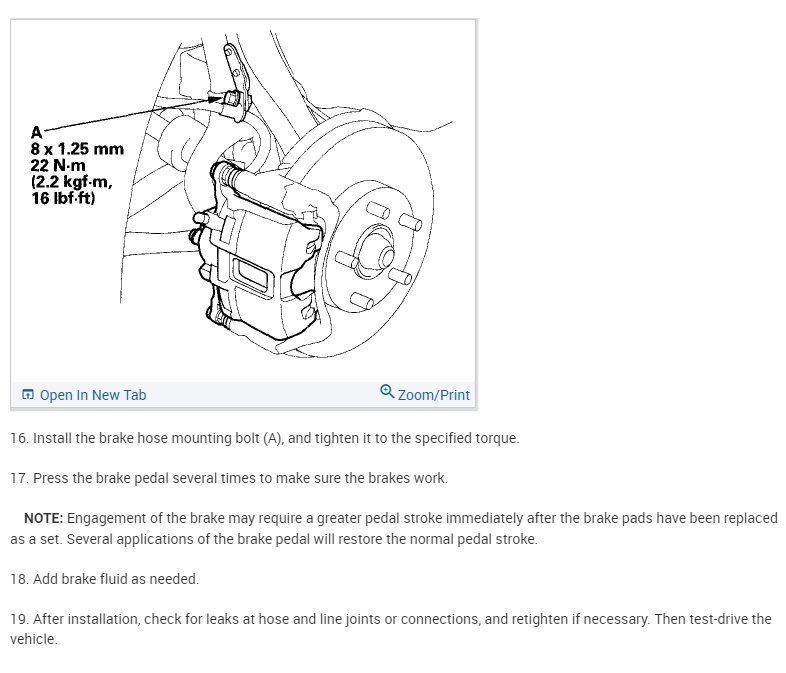 A
8 x 1.25 mm
22 N·m
(2.2 kgf·m,
16 lbf·ft)

Open In New Tab

Zoom/Print

16. Install the brake hose mounting bolt (A), and tighten it to the specified torque.

17. Press the brake pedal several times to make sure the brakes work.

NOTE: Engagement of the brake may require a greater pedal stroke immediately after the brake pads have been replaced as a set. Several applications of the brake pedal will restore the normal pedal stroke.

18. Add brake fluid as needed.

19. After installation, check for leaks at hose and line joints or connections, and retighten if necessary. Then test-drive the vehicle.