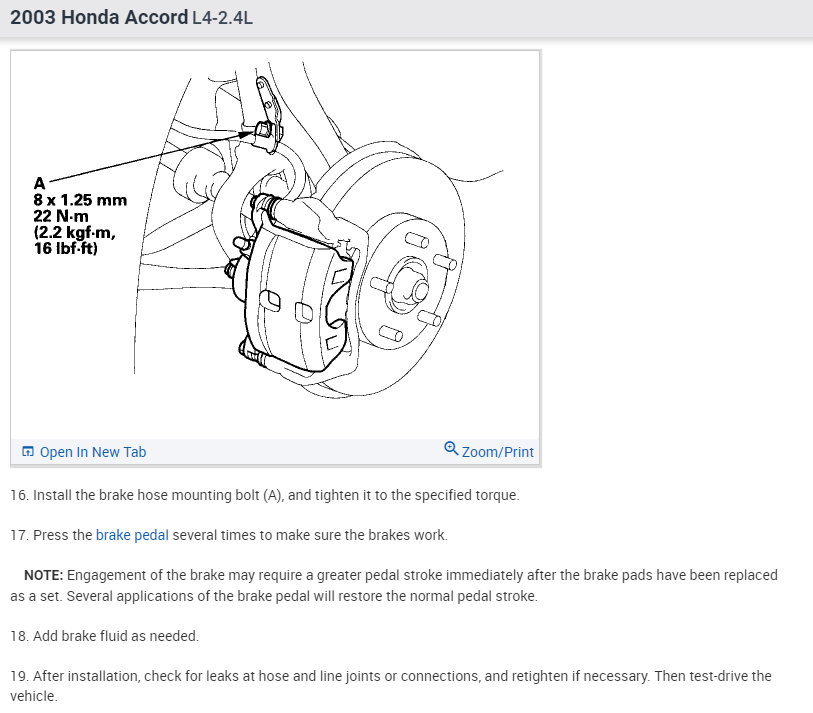 2003 Honda Accord L4-2.4L

A
8 x 1.25 mm
22 N·m
(2.2 kgf·m,
16 lbf·ft)

Open In New Tab

Zoom/Print

16. Install the brake hose mounting bolt (A), and tighten it to the specified torque.

17. Press the brake pedal several times to make sure the brakes work.

NOTE: Engagement of the brake may require a greater pedal stroke immediately after the brake pads have been replaced as a set. Several applications of the brake pedal will restore the normal pedal stroke.

18. Add brake fluid as needed.

19. After installation, check for leaks at hose and line joints or connections, and retighten if necessary. Then test-drive the vehicle.