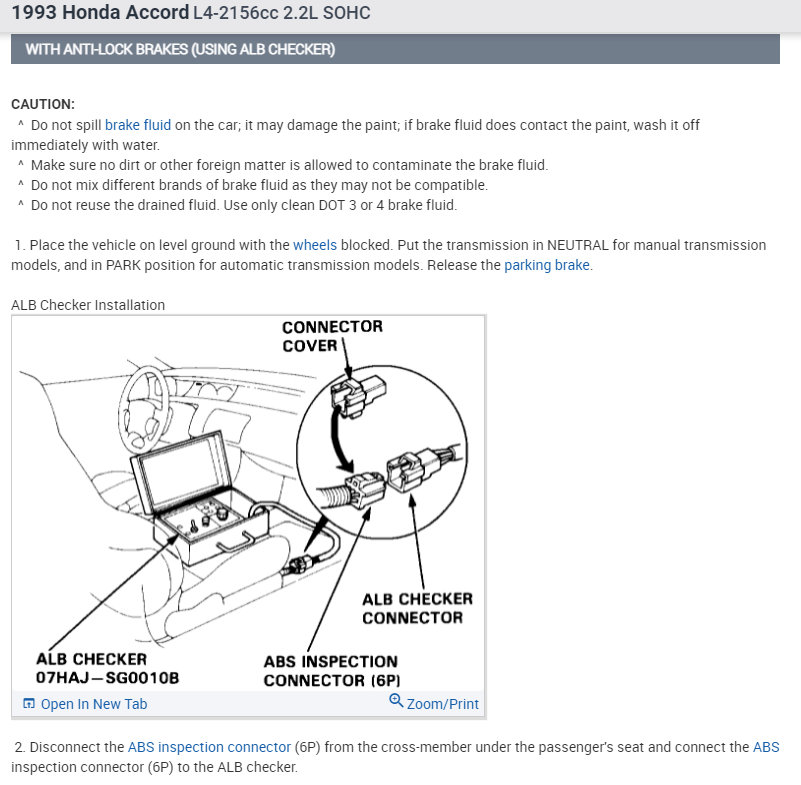 1993 Honda Accord L4-2156cc 2.2L SOHC

WITH ANTI-LOCK BRAKES (USING ALB CHECKER)

CAUTION:
^ Do not spill brake fluid on the car; it may damage the paint; if brake fluid does contact the paint, wash it off immediately with water.
^ Make sure no dirt or other foreign matter is allowed to contaminate the brake fluid.
^ Do not mix different brands of brake fluid as they may not be compatible.
^ Do not reuse the drained fluid. Use only clean DOT 3 or 4 brake fluid.

1. Place the vehicle on level ground with the wheels blocked. Put the transmission in NEUTRAL for manual transmission models, and in PARK position for automatic transmission models. Release the parking brake.

ALB Checker Installation

CONNECTOR COVER

ALB CHECKER CONNECTOR

ALB CHECKER 07HAJ—SG0010B

ABS INSPECTION CONNECTOR (6P)

Open In New Tab

Zoom/Print

2. Disconnect the ABS inspection connector (6P) from the cross-member under the passenger's seat and connect the ABS inspection connector (6P) to the ALB checker.