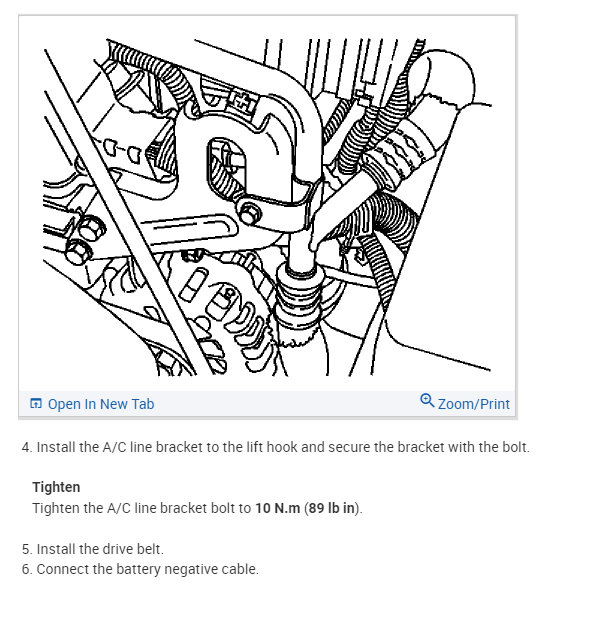 Open In New Tab
Zoom/Print

4. Install the A/C line bracket to the lift hook and secure the bracket with the bolt.

Tighten
Tighten the A/C line bracket bolt to 10 N.m (89 lb in).

5. Install the drive belt.
6. Connect the battery negative cable.