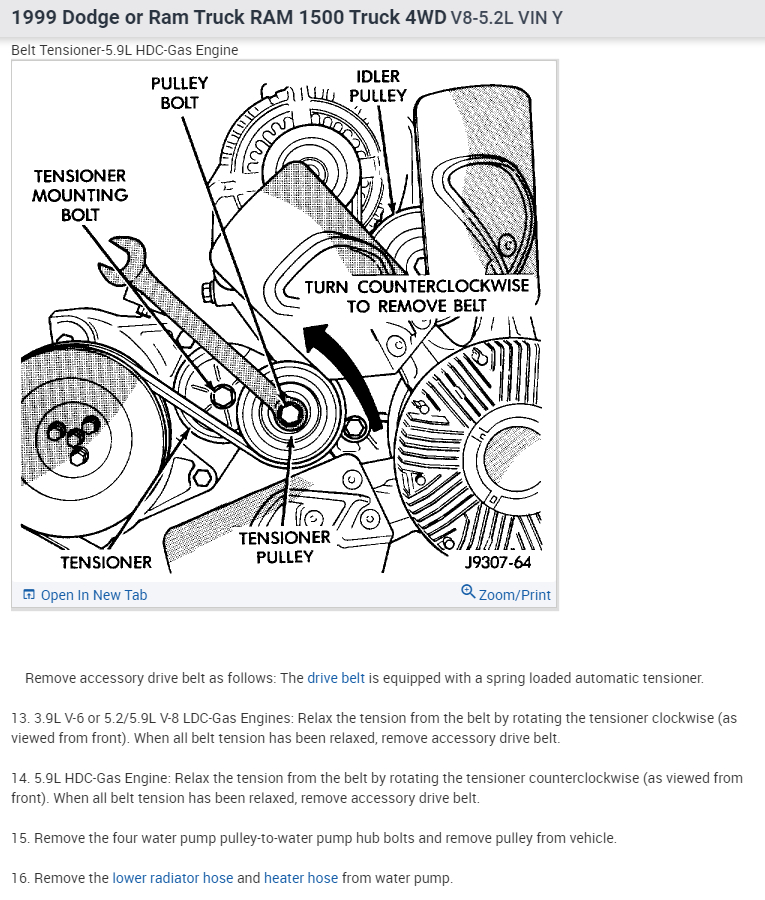 1999 Dodge or Ram Truck RAM 1500 Truck 4WD V8-5.2L VIN Y

Belt Tensioner-5.9L HDC-Gas Engine

PULLEY BOLT

IDLER PULLEY

TENSIONER MOUNTING BOLT

TURN COUNTERCLOCKWISE TO REMOVE BELT

TENSIONER

TENSIONER PULLEY

J9307-64

Open In New Tab

Zoom/Print

Remove accessory drive belt as follows: The drive belt is equipped with a spring loaded automatic tensioner.

13. 3.9L V-6 or 5.2/5.9L V-8 LDC-Gas Engines: Relax the tension from the belt by rotating the tensioner clockwise (as viewed from front). When all belt tension has been relaxed, remove accessory drive belt.

14. 5.9L HDC-Gas Engine: Relax the tension from the belt by rotating the tensioner counterclockwise (as viewed from front). When all belt tension has been relaxed, remove accessory drive belt.

15. Remove the four water pump pulley-to-water pump hub bolts and remove pulley from vehicle.

16. Remove the lower radiator hose and heater hose from water pump.