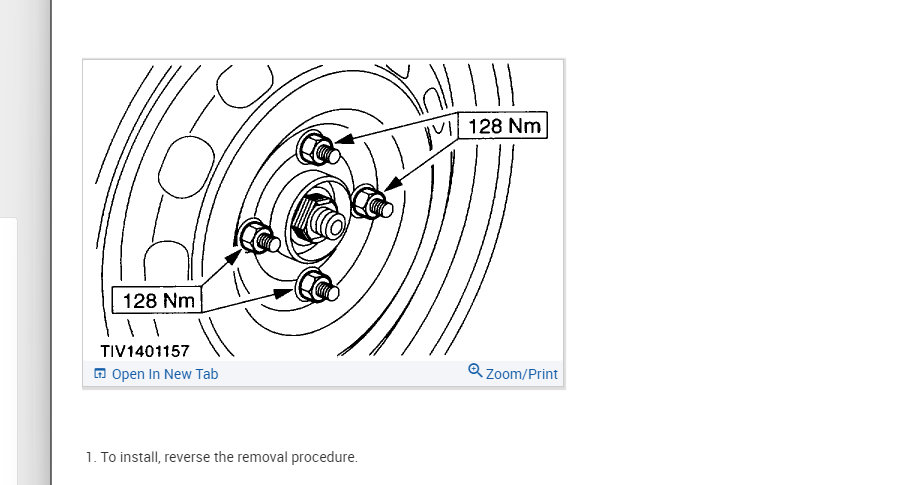 128 Nm

128 Nm

TIV1401157

Open In New Tab

Zoom/Print

1. To install, reverse the removal procedure.