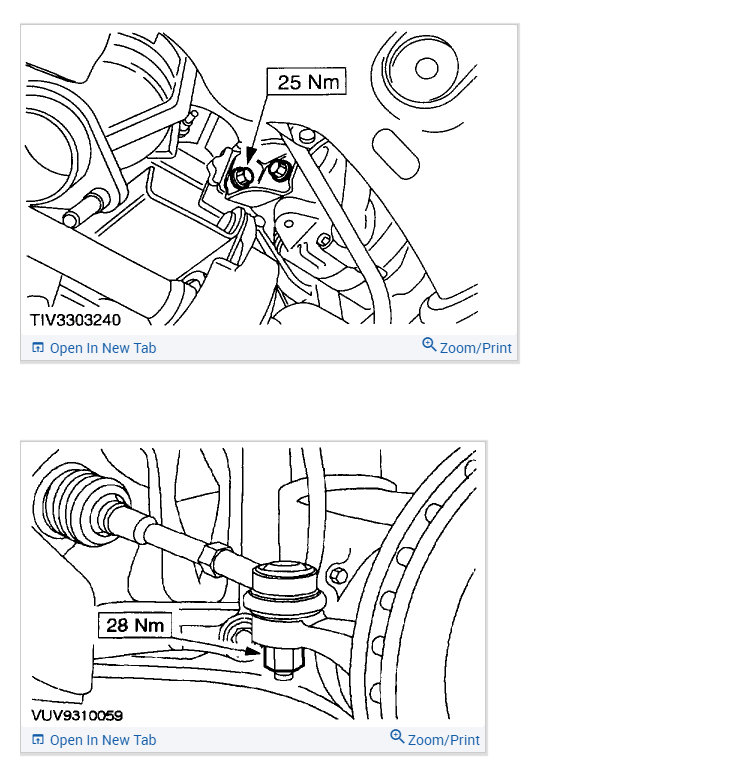 25 Nm

TIV3303240

Open In New Tab

Zoom/Print

28 Nm

VUV9310059

Open In New Tab

Zoom/Print