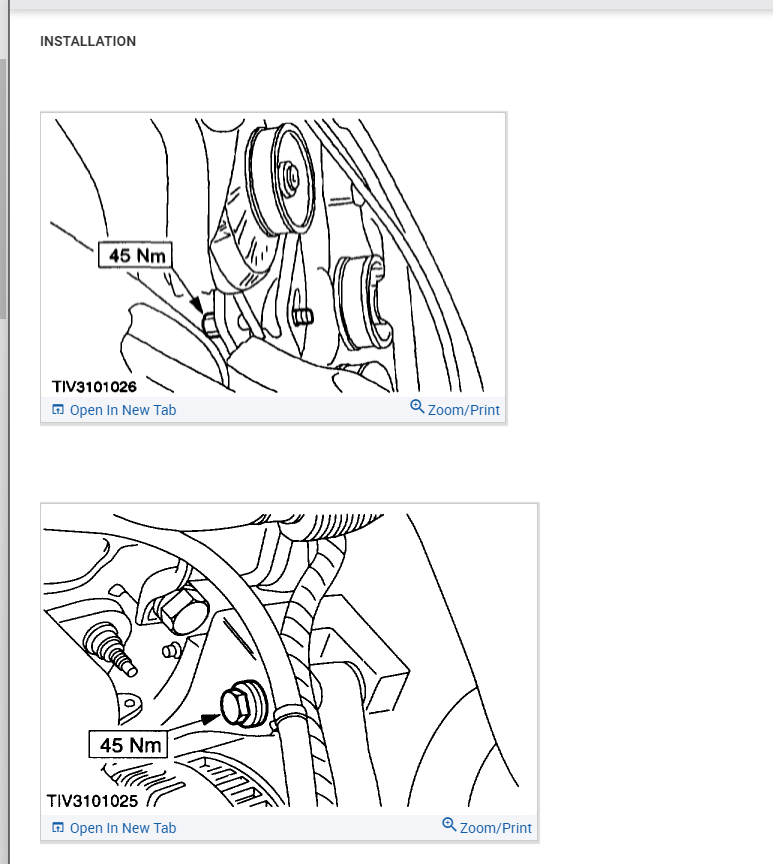 INSTALLATION

45 Nm

TIV3101026

Open In New Tab

Zoom/Print

45 Nm

TIV3101025

Open In New Tab

Zoom/Print