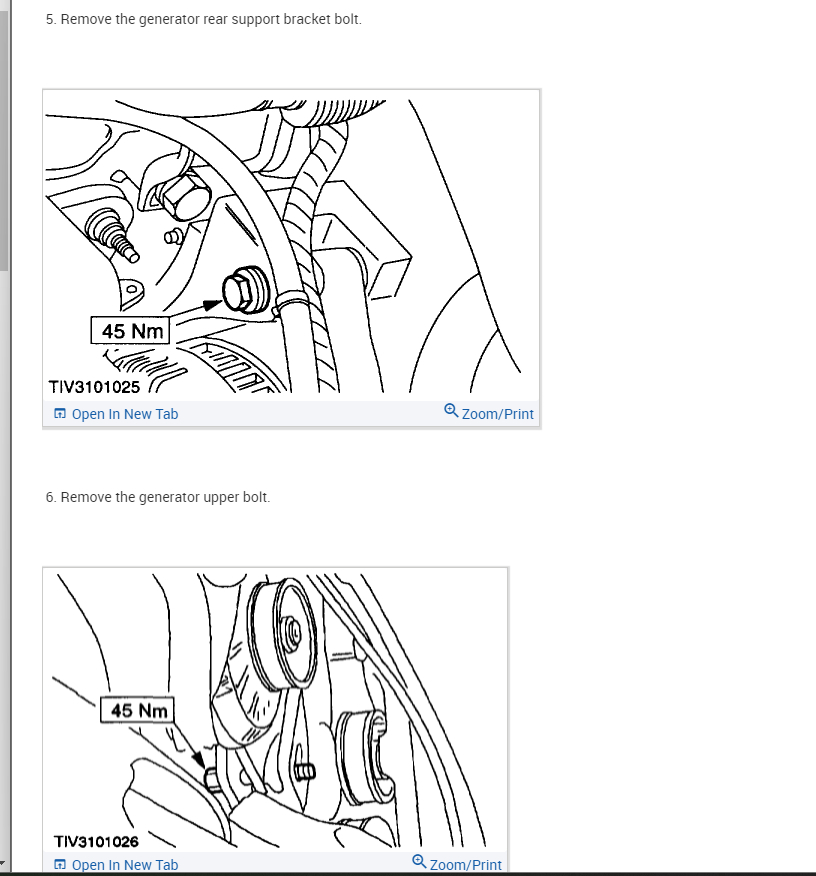 5. Remove the generator rear support bracket bolt.

45 Nm

TIV3101025

Open In New Tab

Zoom/Print

6. Remove the generator upper bolt.

45 Nm

TIV3101026

Open In New Tab

Zoom/Print