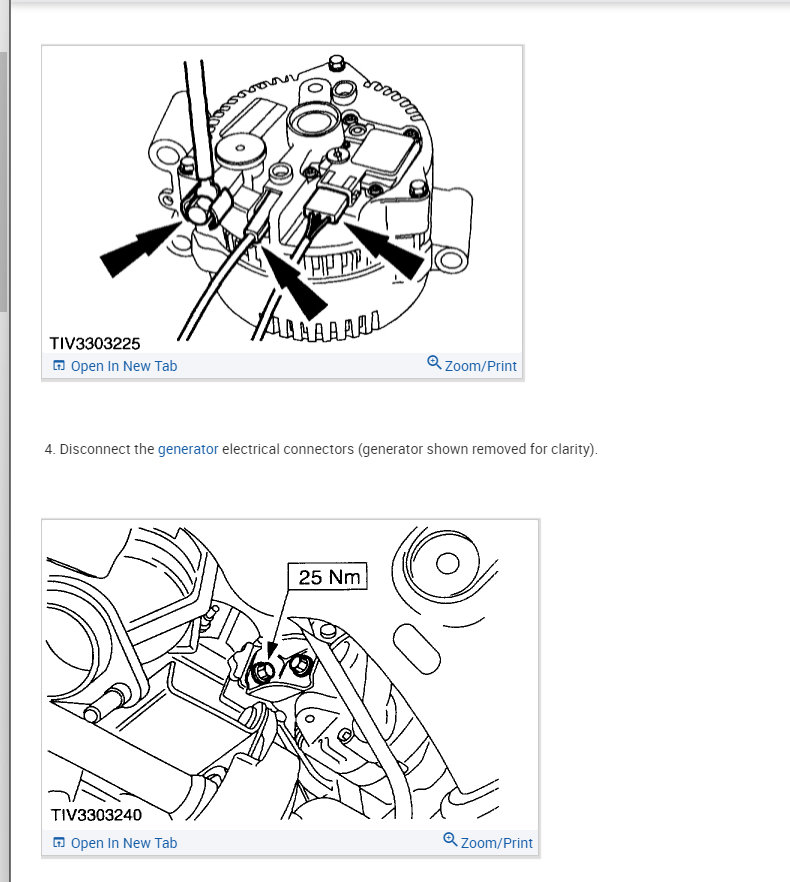 TIV3303225

Open In New Tab

Zoom/Print

4. Disconnect the generator electrical connectors (generator shown removed for clarity).

25 Nm

TIV3303240

Open In New Tab

Zoom/Print