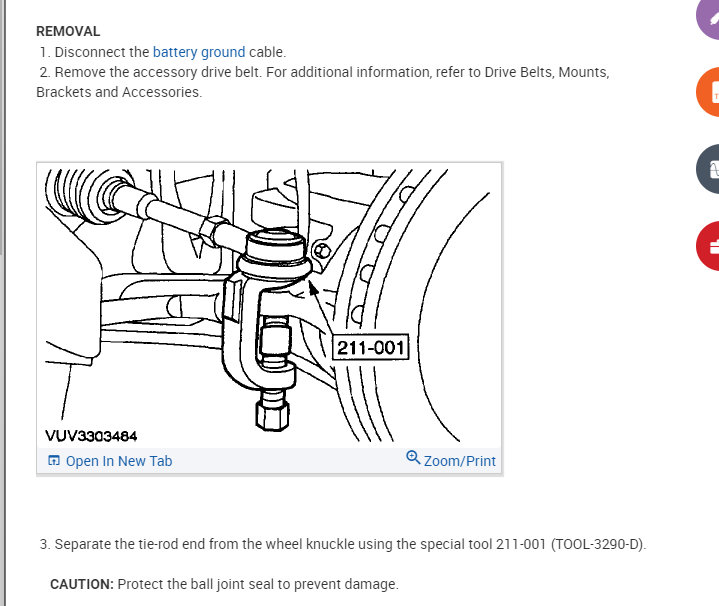 REMOVAL

1. Disconnect the battery ground cable.

2. Remove the accessory drive belt. For additional information, refer to Drive Belts, Mounts, Brackets and Accessories.

211-001

VUV3303484

Open In New Tab

Zoom/Print

3. Separate the tie-rod end from the wheel knuckle using the special tool 211-001 (TOOL-3290-D).

CAUTION: Protect the ball joint seal to prevent damage.