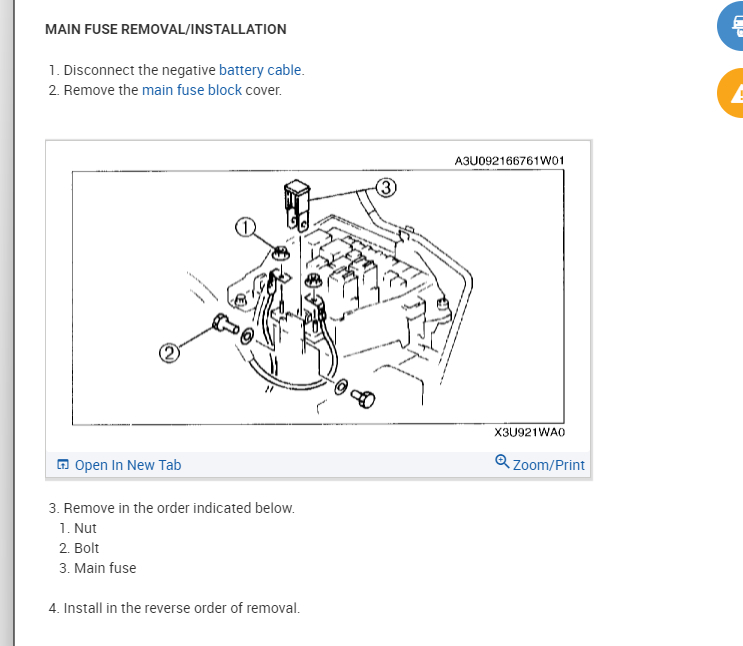 MAIN FUSE REMOVAL/INSTALLATION

1. Disconnect the negative battery cable.
2. Remove the main fuse block cover.

A3U092166761W01

3

1

2

X3U921WA0

Open In New Tab

Zoom/Print

3. Remove in the order indicated below.
1. Nut
2. Bolt
3. Main fuse

4. Install in the reverse order of removal.