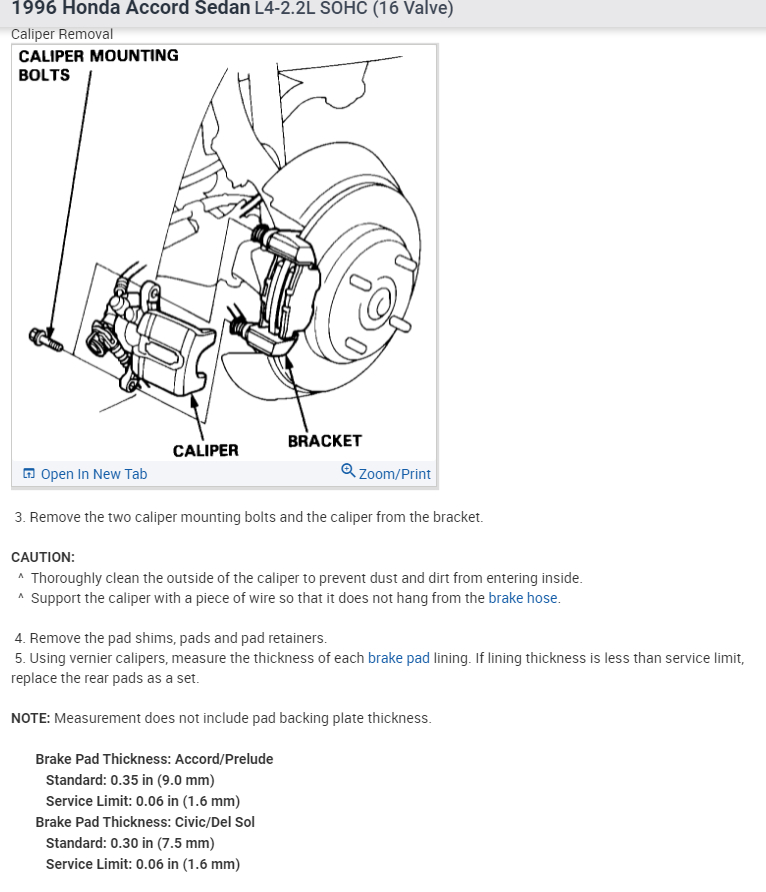 1996 Honda Accord Sedan L4-2.2L SOHC (16 Valve)

Caliper Removal

CALIPER MOUNTING BOLTS

CALIPER

BRACKET

Open In New Tab

Zoom/Print

3. Remove the two caliper mounting bolts and the caliper from the bracket.

CAUTION:
^ Thoroughly clean the outside of the caliper to prevent dust and dirt from entering inside.
^ Support the caliper with a piece of wire so that it does not hang from the brake hose.

4. Remove the pad shims, pads and pad retainers.
5. Using vernier calipers, measure the thickness of each brake pad lining. If lining thickness is less than service limit, replace the rear pads as a set.

NOTE: Measurement does not include pad backing plate thickness.

Brake Pad Thickness: Accord/Prelude
Standard: 0.35 in (9.0 mm)
Service Limit: 0.06 in (1.6 mm)
Brake Pad Thickness: Civic/Del Sol
Standard: 0.30 in (7.5 mm)
Service Limit: 0.06 in (1.6 mm)