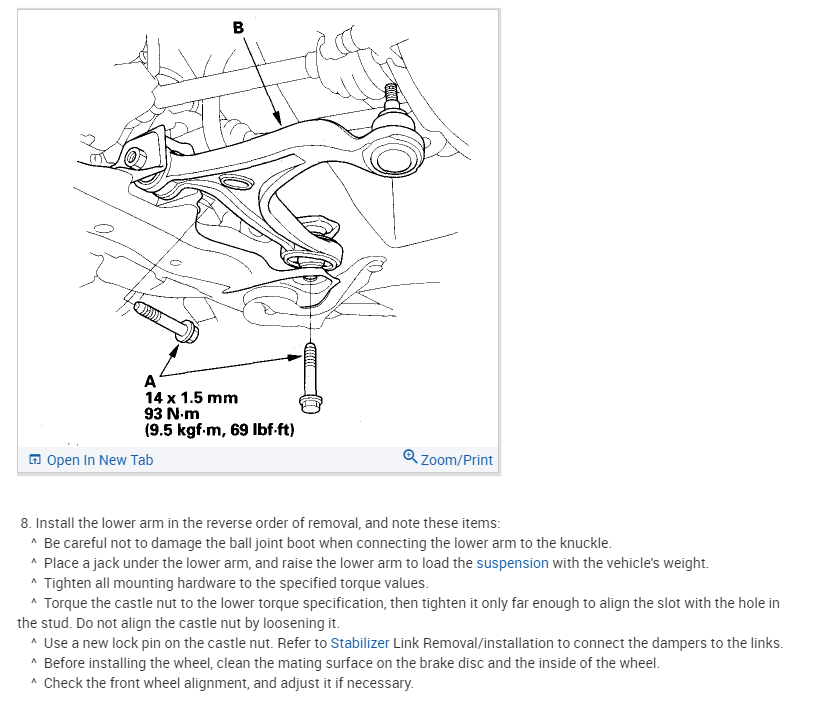 B

A
14 x 1.5 mm
93 N·m
(9.5 kgf·m, 69 lbf·ft)

Open In New Tab

Zoom/Print

8. Install the lower arm in the reverse order of removal, and note these items:
^ Be careful not to damage the ball joint boot when connecting the lower arm to the knuckle.
^ Place a jack under the lower arm, and raise the lower arm to load the suspension with the vehicle's weight.
^ Tighten all mounting hardware to the specified torque values.
^ Torque the castle nut to the lower torque specification, then tighten it only far enough to align the slot with the hole in the stud. Do not align the castle nut by loosening it.
^ Use a new lock pin on the castle nut. Refer to Stabilizer Link Removal/installation to connect the dampers to the links.
^ Before installing the wheel, clean the mating surface on the brake disc and the inside of the wheel.
^ Check the front wheel alignment, and adjust it if necessary.