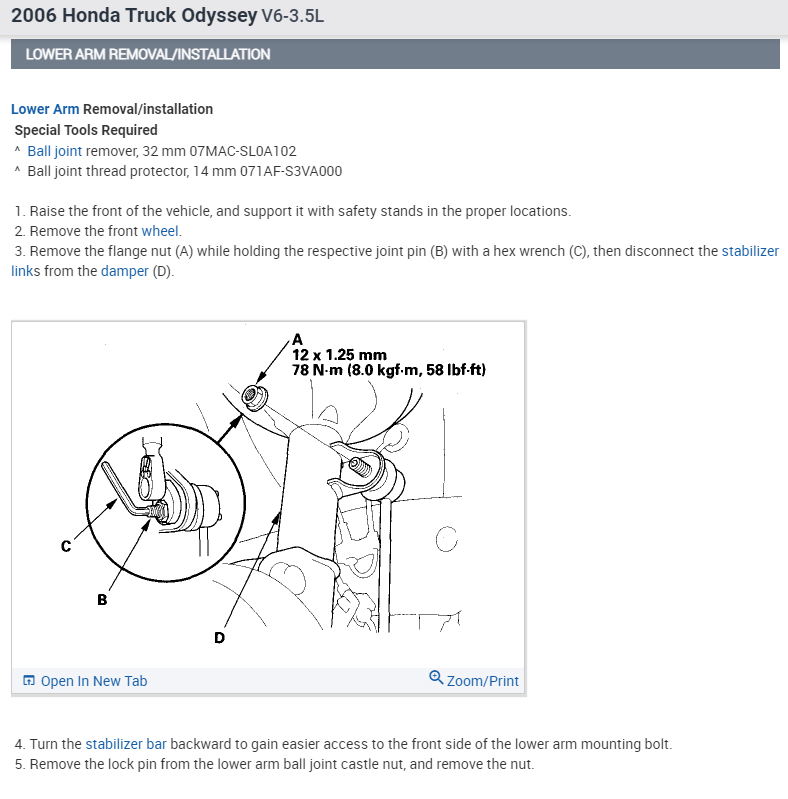 2006 Honda Truck Odyssey V6-3.5L

LOWER ARM REMOVAL/INSTALLATION

Lower Arm Removal/installation
Special Tools Required
^ Ball joint remover, 32 mm 07MAC-SL0A102
^ Ball joint thread protector, 14 mm 071AF-S3VA000

1. Raise the front of the vehicle, and support it with safety stands in the proper locations.
2. Remove the front wheel.
3. Remove the flange nut (A) while holding the respective joint pin (B) with a hex wrench (C), then disconnect the stabilizer links from the damper (D).

A
12 x 1.25 mm
78 N·m (8.0 kgf·m, 58 lbf·ft)
C
B
D

Open In New Tab
Zoom/Print

4. Turn the stabilizer bar backward to gain easier access to the front side of the lower arm mounting bolt.
5. Remove the lock pin from the lower arm ball joint castle nut, and remove the nut.