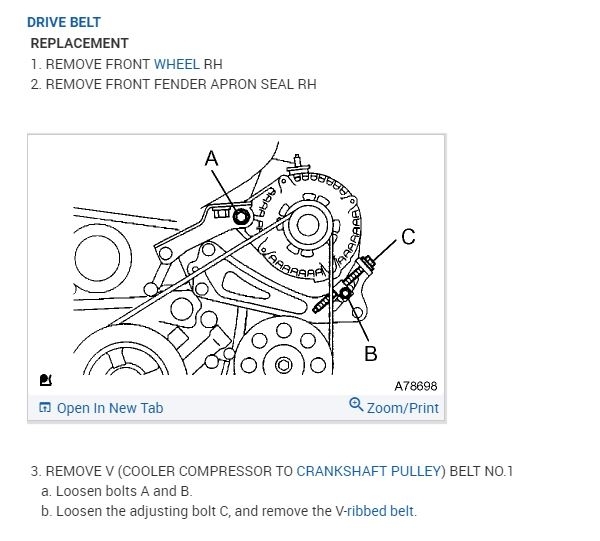 DRIVE BELT

REPLACEMENT

1. REMOVE FRONT WHEEL RH

2. REMOVE FRONT FENDER APRON SEAL RH

A

C

B

A78698

Open In New Tab

Zoom/Print

3. REMOVE V (COOLER COMPRESSOR TO CRANKSHAFT PULLEY) BELT NO.1

a. Loosen bolts A and B.

b. Loosen the adjusting bolt C, and remove the V-ribbed belt.