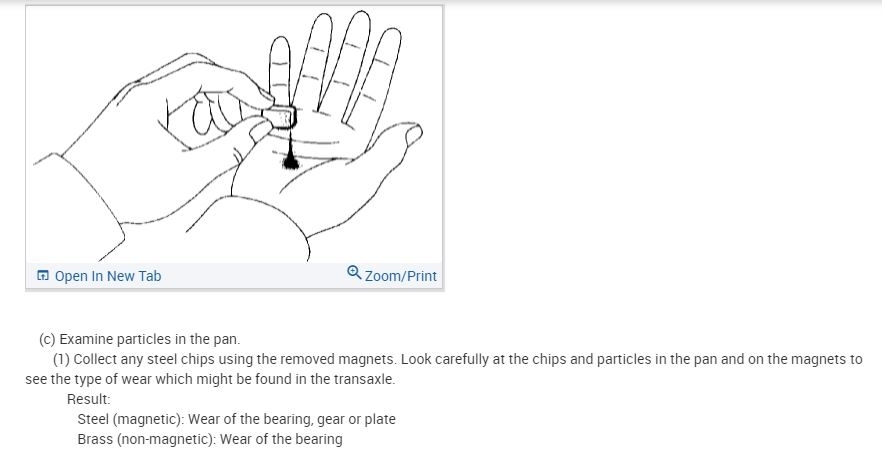 Open In New Tab

Zoom/Print

(c) Examine particles in the pan.

(1) Collect any steel chips using the removed magnets. Look carefully at the chips and particles in the pan and on the magnets to see the type of wear which might be found in the transaxle.

Result:

Steel (magnetic): Wear of the bearing, gear or plate

Brass (non-magnetic): Wear of the bearing