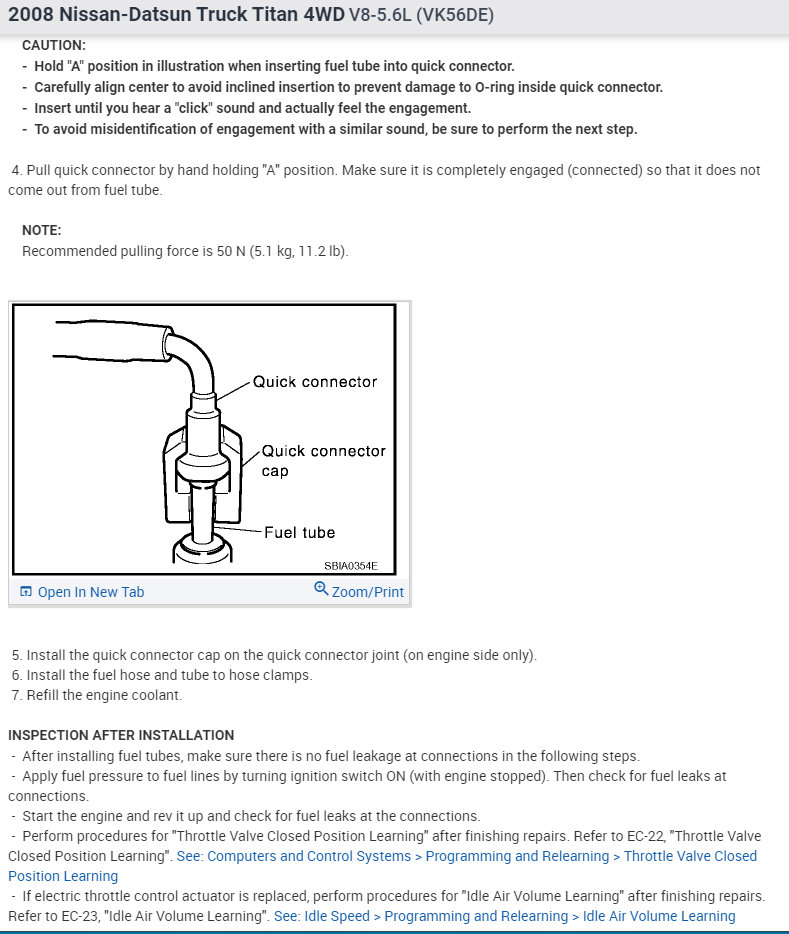 2008 Nissan-Datsun Truck Titan 4WD V8-5.6L (VK56DE)

CAUTION:
- Hold "A" position in illustration when inserting fuel tube into quick connector.
- Carefully align center to avoid inclined insertion to prevent damage to O-ring inside quick connector.
- Insert until you hear a "click" sound and actually feel the engagement.
- To avoid misidentification of engagement with a similar sound, be sure to perform the next step.

4. Pull quick connector by hand holding "A" position. Make sure it is completely engaged (connected) so that it does not come out from fuel tube.

NOTE:
Recommended pulling force is 50 N (5.1 kg, 11.2 lb).

Quick connector
Quick connector cap
Fuel tube
SBIA0354E

Open In New Tab
Zoom/Print

5. Install the quick connector cap on the quick connector joint (on engine side only).
6. Install the fuel hose and tube to hose clamps.
7. Refill the engine coolant.

INSPECTION AFTER INSTALLATION
- After installing fuel tubes, make sure there is no fuel leakage at connections in the following steps.
- Apply fuel pressure to fuel lines by turning ignition switch ON (with engine stopped). Then check for fuel leaks at connections.
- Start the engine and rev it up and check for fuel leaks at the connections.
- Perform procedures for "Throttle Valve Closed Position Learning" after finishing repairs. Refer to EC-22, "Throttle Valve Closed Position Learning". See: Computers and Control Systems > Programming and Relearning > Throttle Valve Closed Position Learning
- If electric throttle control actuator is replaced, perform procedures for "Idle Air Volume Learning" after finishing repairs. Refer to EC-23, "Idle Air Volume Learning". See: Idle Speed > Programming and Relearning > Idle Air Volume Learning